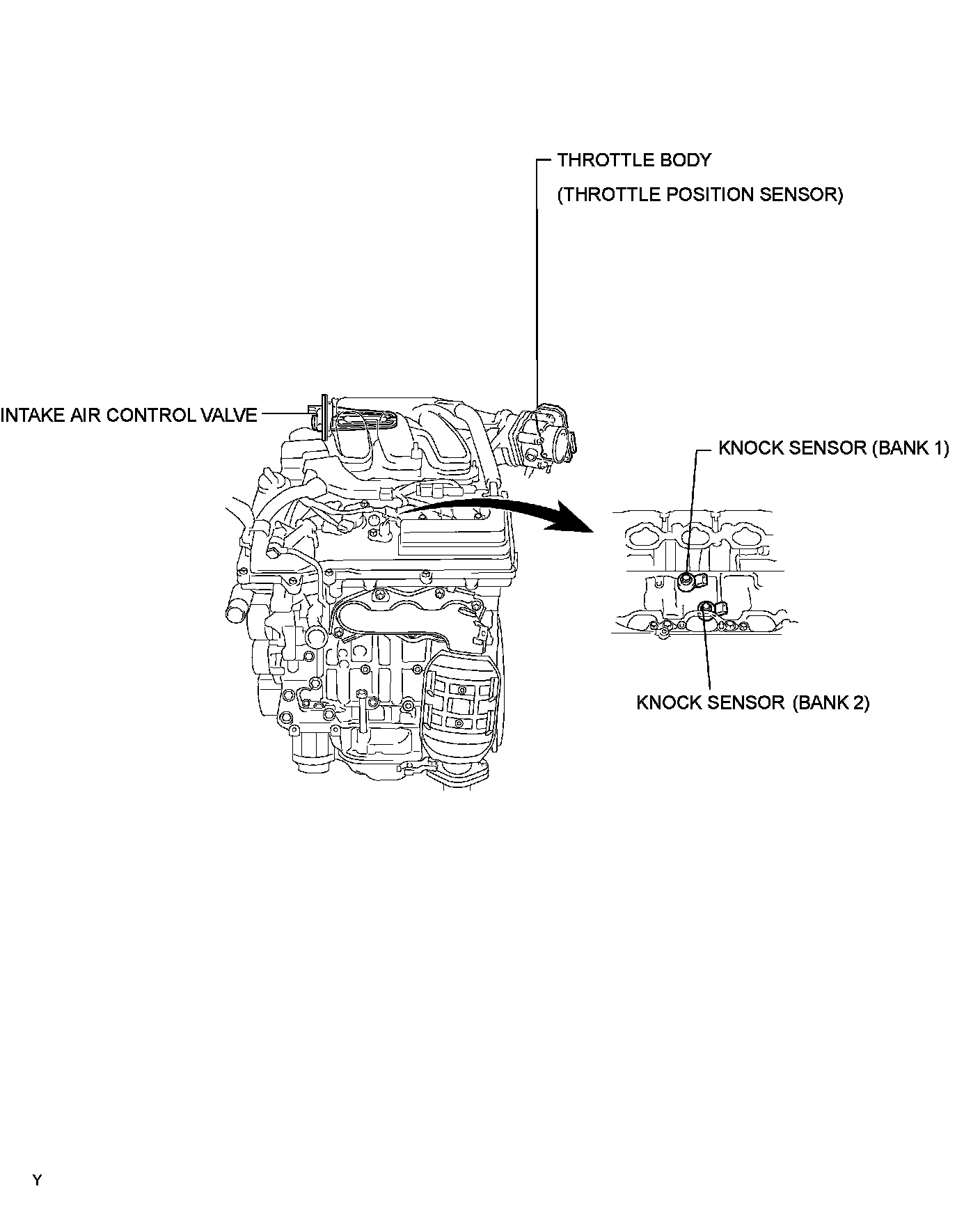 THROTTLE BODY
(THROTTLE POSITION SENSOR)

INTAKE AIR CONTROL VALVE

KNOCK SENSOR (BANK 1)

KNOCK SENSOR (BANK 2)

Y