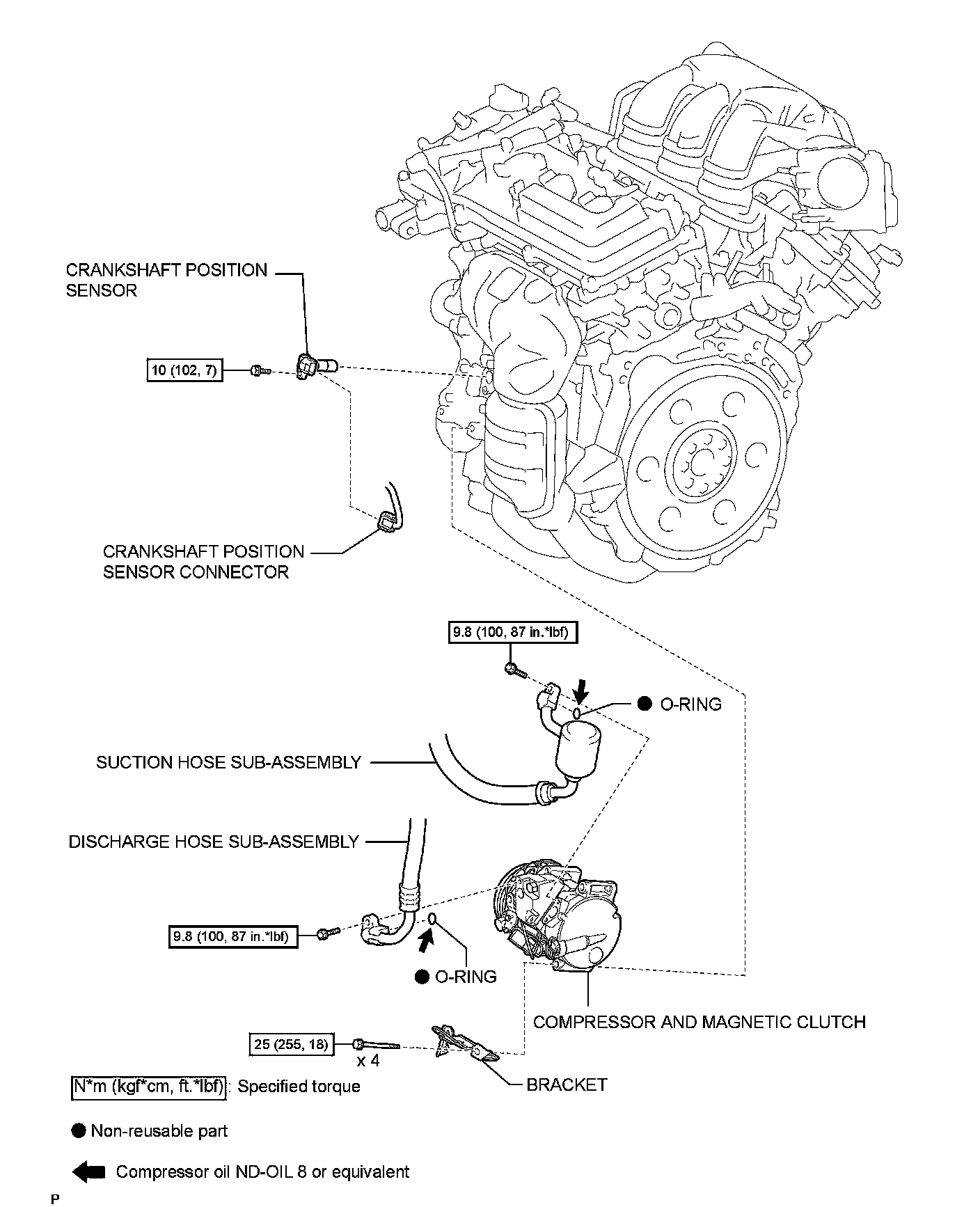 CRANKSHAFT POSITION SENSOR

10 (102, 7)

CRANKSHAFT POSITION SENSOR CONNECTOR

9.8 (100, 87 in.*lbf)

● O-RING

SUCTION HOSE SUB-ASSEMBLY

DISCHARGE HOSE SUB-ASSEMBLY

9.8 (100, 87 in.*lbf)

● O-RING

COMPRESSOR AND MAGNETIC CLUTCH

25 (255, 18)

x 4

BRACKET

N*m (kgf*cm, ft.*lbf) : Specified torque

● Non-reusable part

Compressor oil ND-OIL 8 or equivalent

P