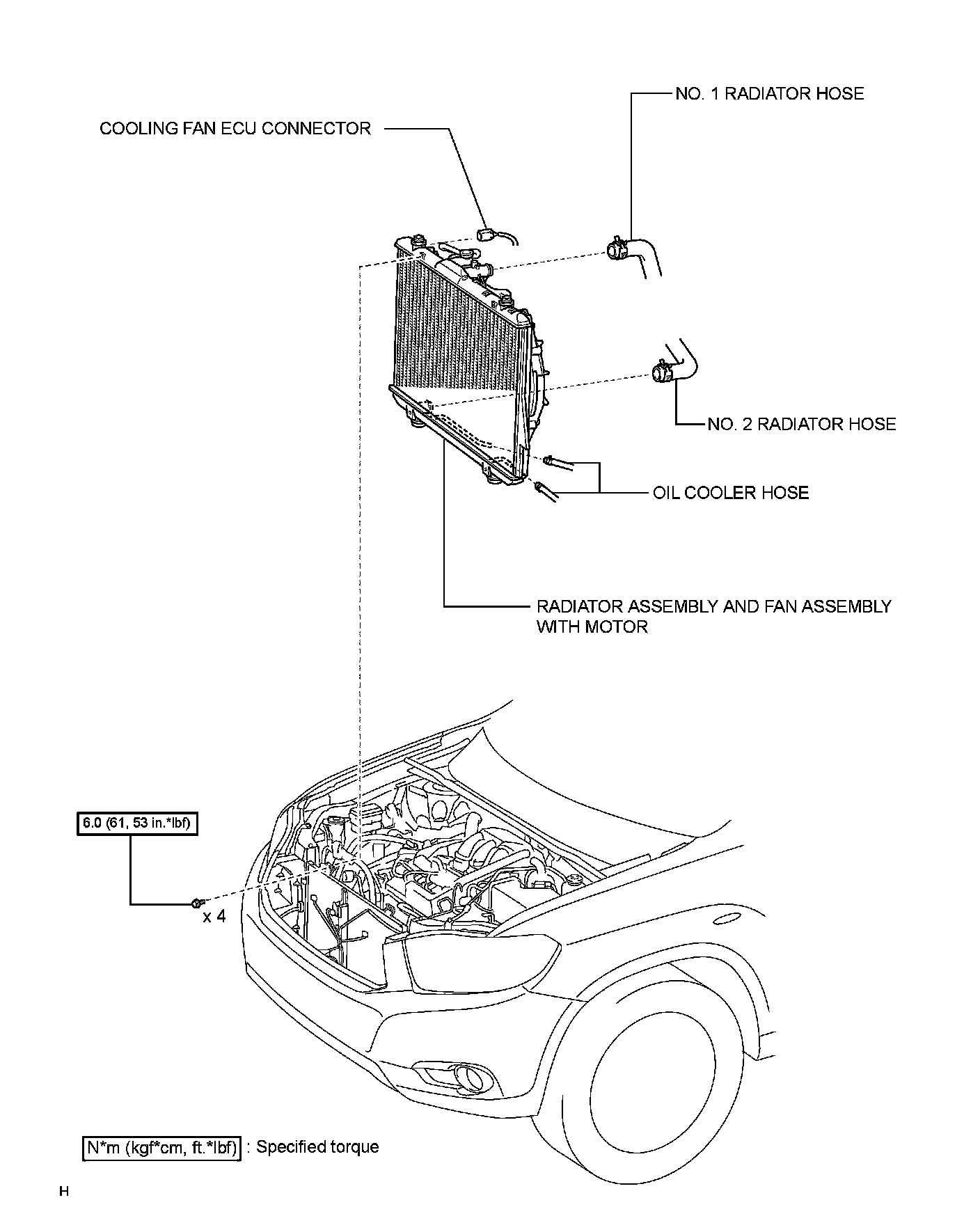 NO. 1 RADIATOR HOSE

COOLING FAN ECU CONNECTOR

NO. 2 RADIATOR HOSE

OIL COOLER HOSE

RADIATOR ASSEMBLY AND FAN ASSEMBLY WITH MOTOR

6.0 (61, 53 in.*lbf)

x 4

N*m (kgf*cm, ft.*lbf) : Specified torque

H