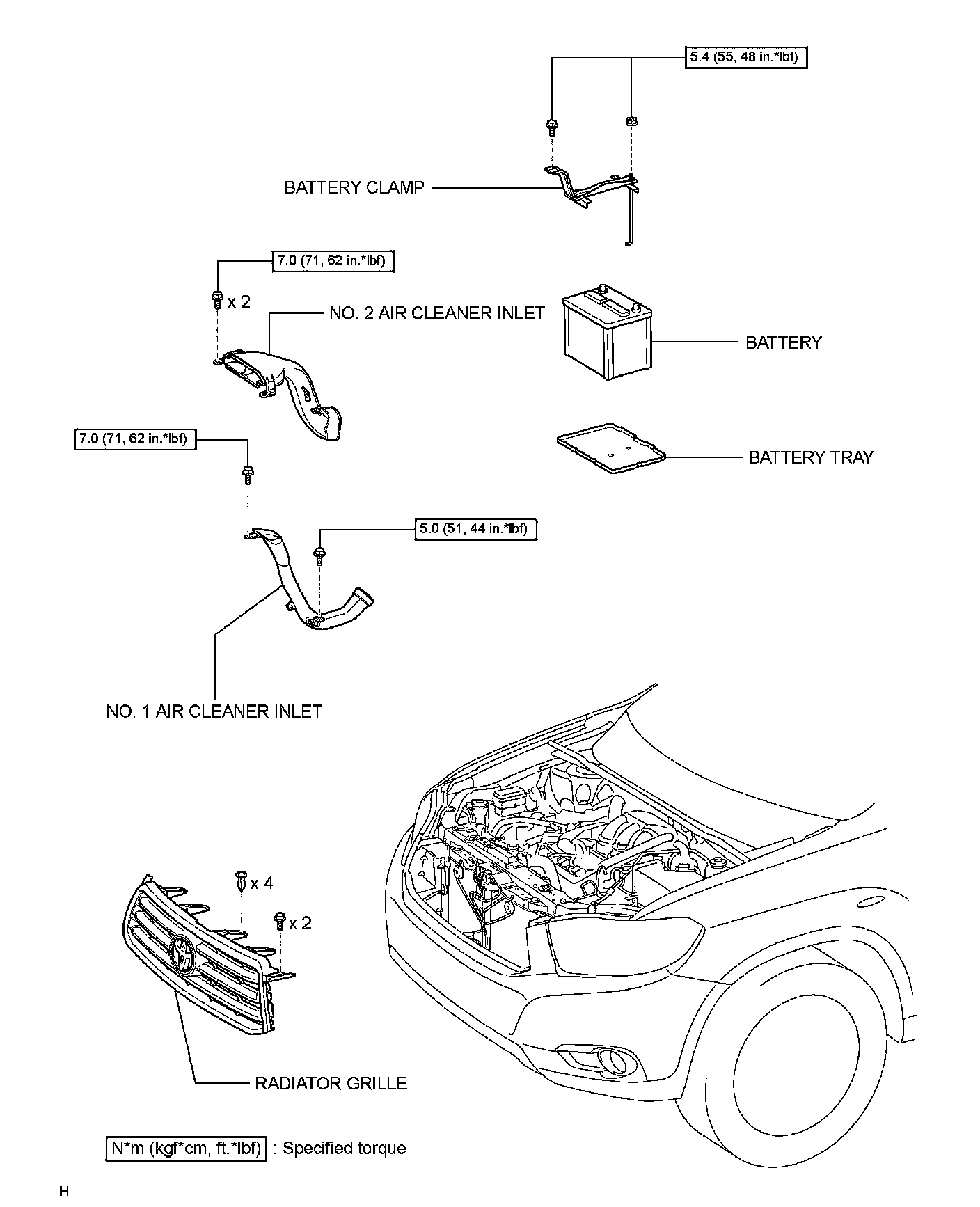 5.4 (55, 48 in.*lbf)

BATTERY CLAMP

7.0 (71, 62 in.*lbf)

x 2

NO. 2 AIR CLEANER INLET

BATTERY

7.0 (71, 62 in.*lbf)

BATTERY TRAY

5.0 (51, 44 in.*lbf)

NO. 1 AIR CLEANER INLET

x 4

x 2

RADIATOR GRILLE

N*m (kgf*cm, ft.*lbf) : Specified torque

H