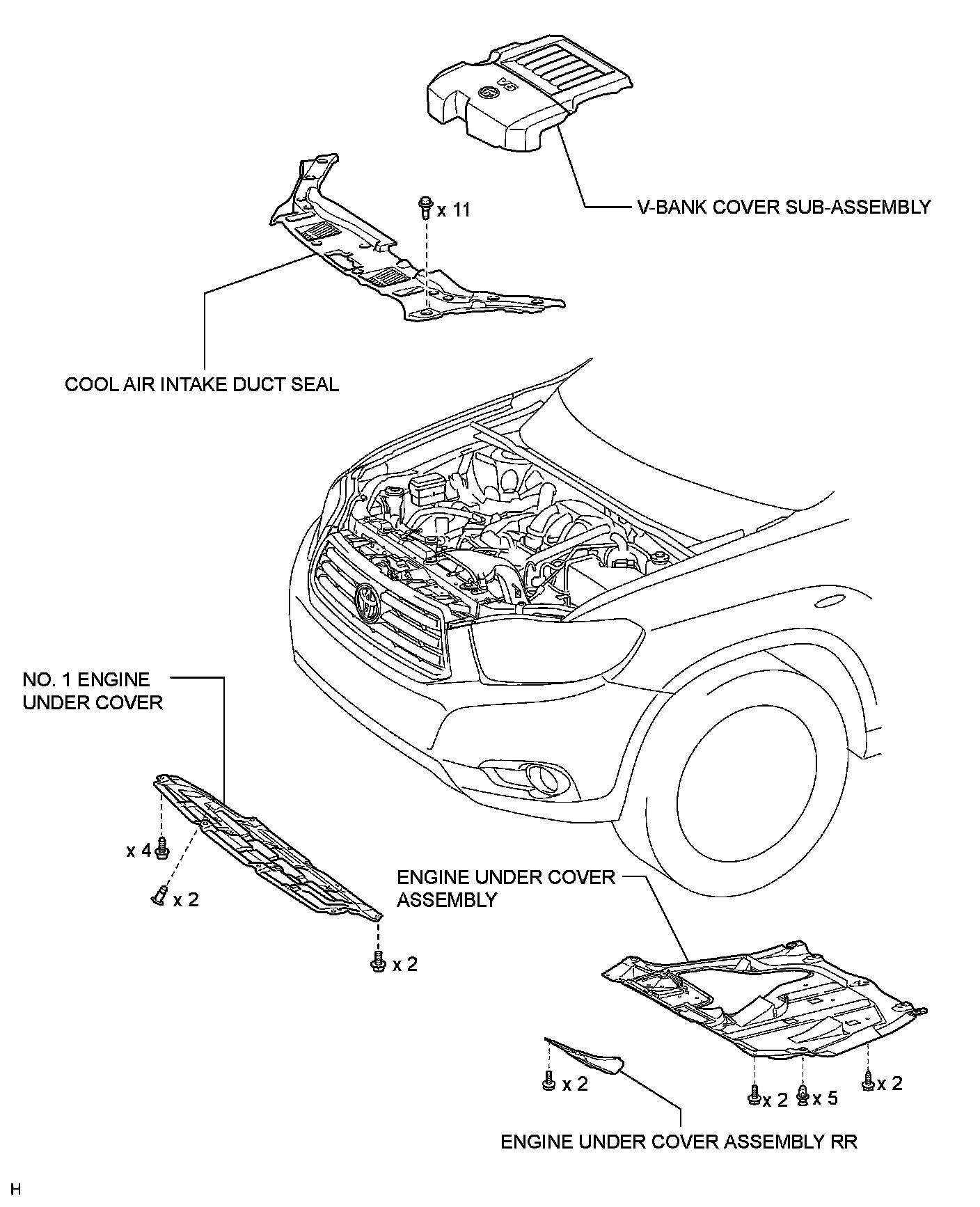 V6

x 11

V-BANK COVER SUB-ASSEMBLY

COOL AIR INTAKE DUCT SEAL

NO. 1 ENGINE UNDER COVER

x 4

x 2

x 2

ENGINE UNDER COVER ASSEMBLY

x 2

x 2

x 5

x 2

ENGINE UNDER COVER ASSEMBLY RR

H