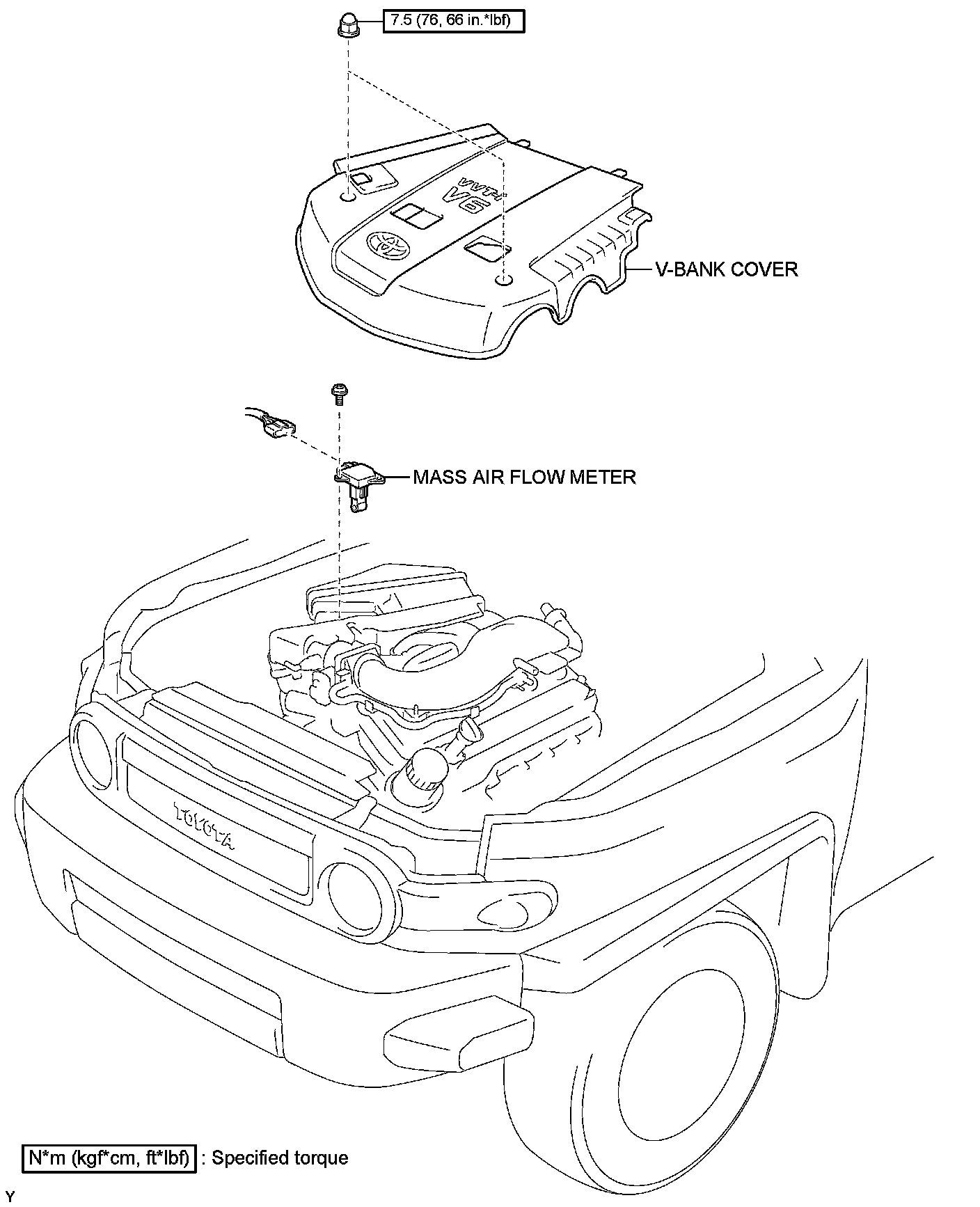 7.5 (76, 66 in.*lbf)

VVT-i

V6

V-BANK COVER

MASS AIR FLOW METER

TOYOTA

N*m (kgf*cm, ft*lbf) : Specified torque

Y