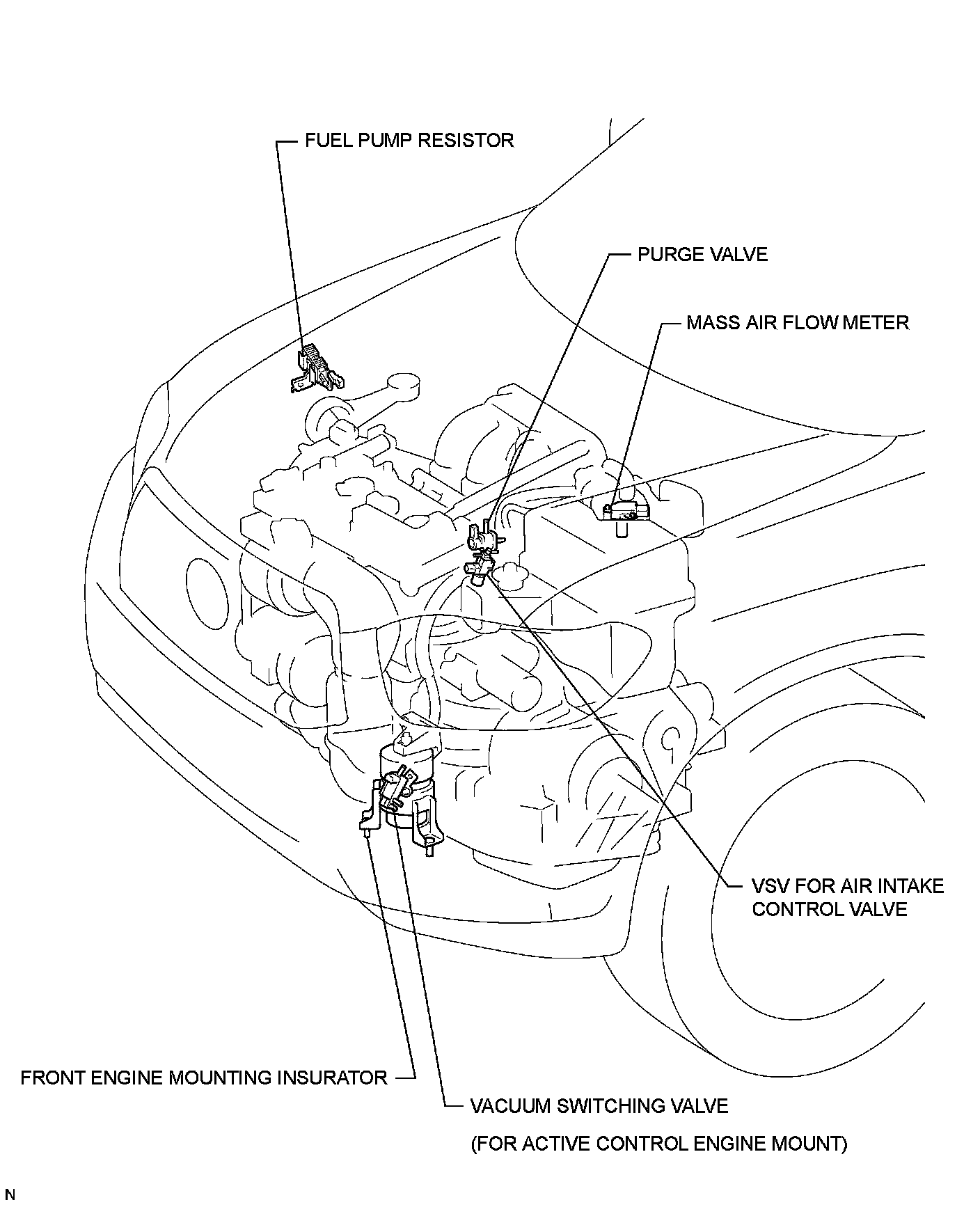 FUEL PUMP RESISTOR

PURGE VALVE

MASS AIR FLOW METER

VSV FOR AIR INTAKE CONTROL VALVE

FRONT ENGINE MOUNTING INSURATOR

VACUUM SWITCHING VALVE

(FOR ACTIVE CONTROL ENGINE MOUNT)

N