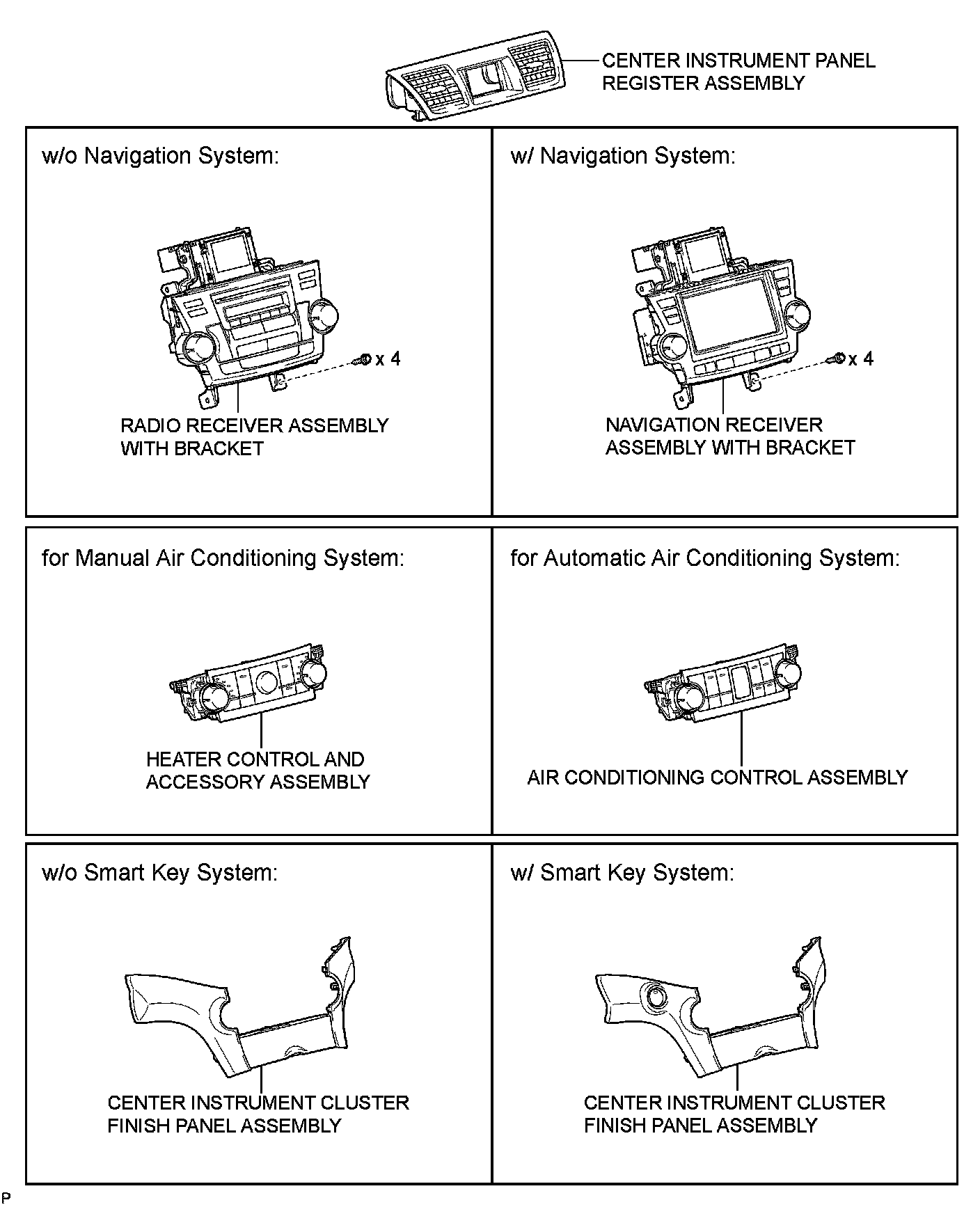 CENTER INSTRUMENT PANEL REGISTER ASSEMBLY

w/o Navigation System:

x 4

RADIO RECEIVER ASSEMBLY WITH BRACKET

w/ Navigation System:

x 4

NAVIGATION RECEIVER ASSEMBLY WITH BRACKET

for Manual Air Conditioning System:

HEATER CONTROL AND ACCESSORY ASSEMBLY

for Automatic Air Conditioning System:

AIR CONDITIONING CONTROL ASSEMBLY

w/o Smart Key System:

CENTER INSTRUMENT CLUSTER FINISH PANEL ASSEMBLY

w/ Smart Key System:

CENTER INSTRUMENT CLUSTER FINISH PANEL ASSEMBLY

P