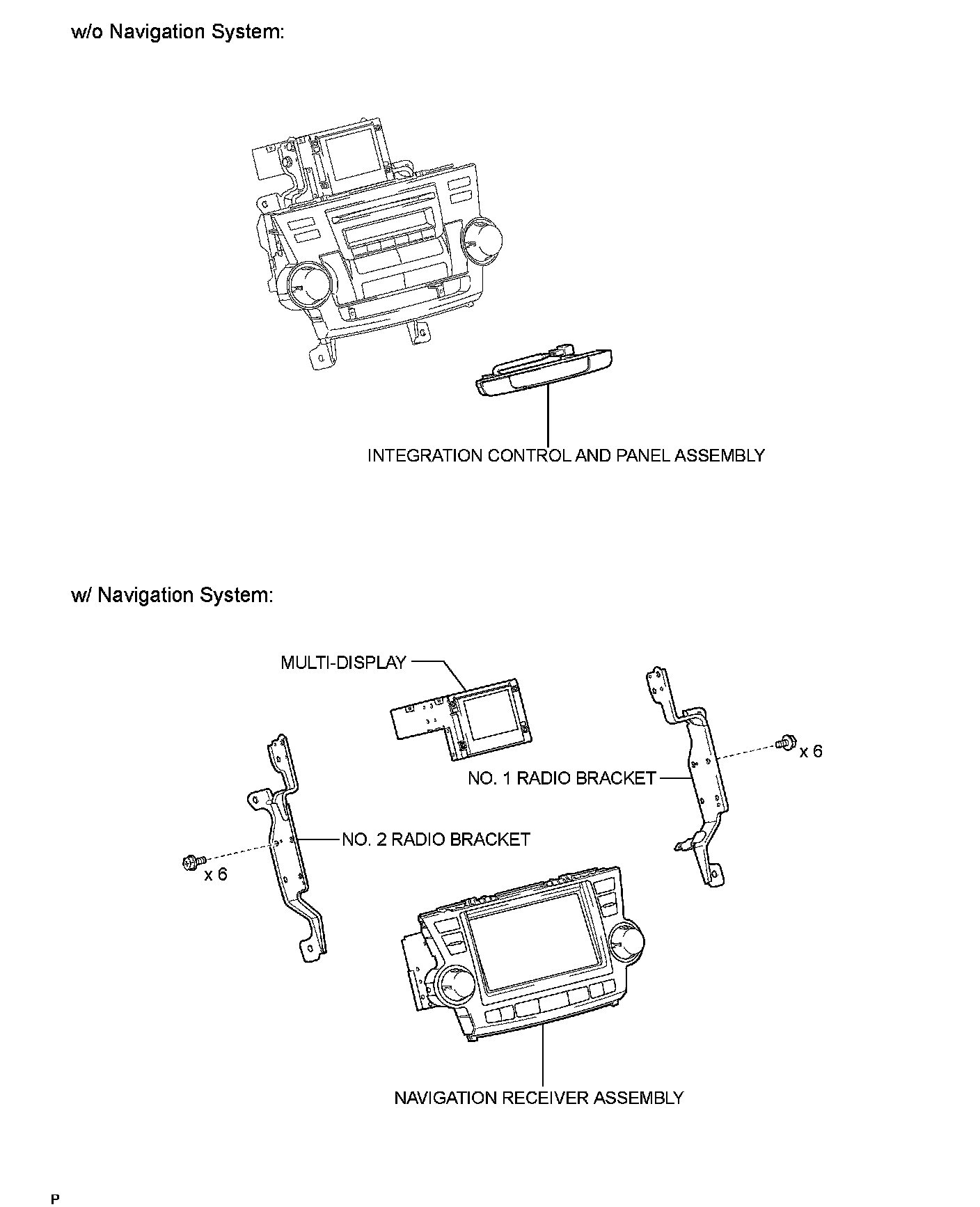 w/o Navigation System:

INTEGRATION CONTROL AND PANEL ASSEMBLY

w/ Navigation System:

MULTI-DISPLAY

x 6

NO. 1 RADIO BRACKET

NO. 2 RADIO BRACKET

x 6

NAVIGATION RECEIVER ASSEMBLY

P