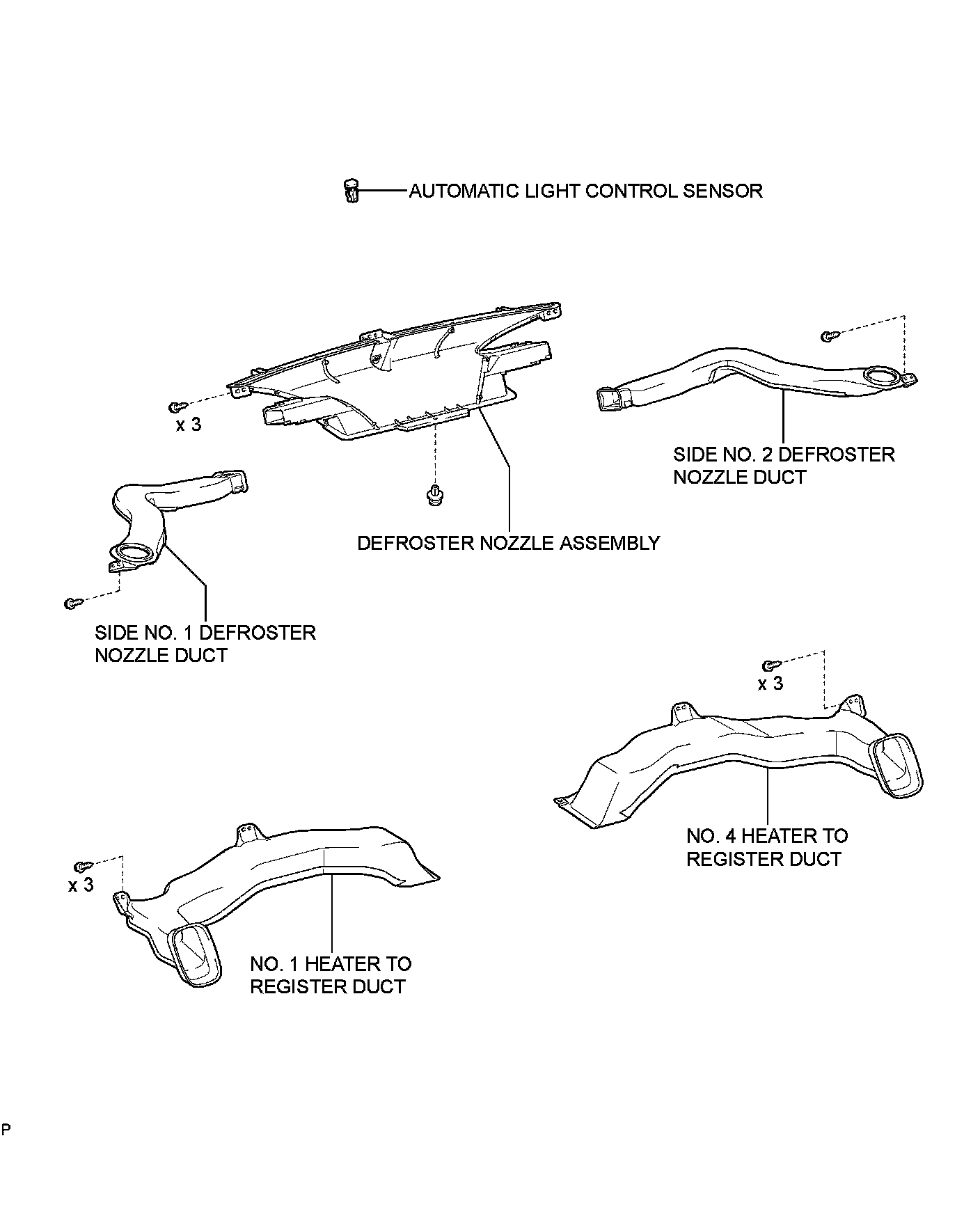 AUTOMATIC LIGHT CONTROL SENSOR

x 3

SIDE NO. 2 DEFROSTER NOZZLE DUCT

DEFROSTER NOZZLE ASSEMBLY

SIDE NO. 1 DEFROSTER NOZZLE DUCT

x 3

NO. 4 HEATER TO REGISTER DUCT

x 3

NO. 1 HEATER TO REGISTER DUCT

P