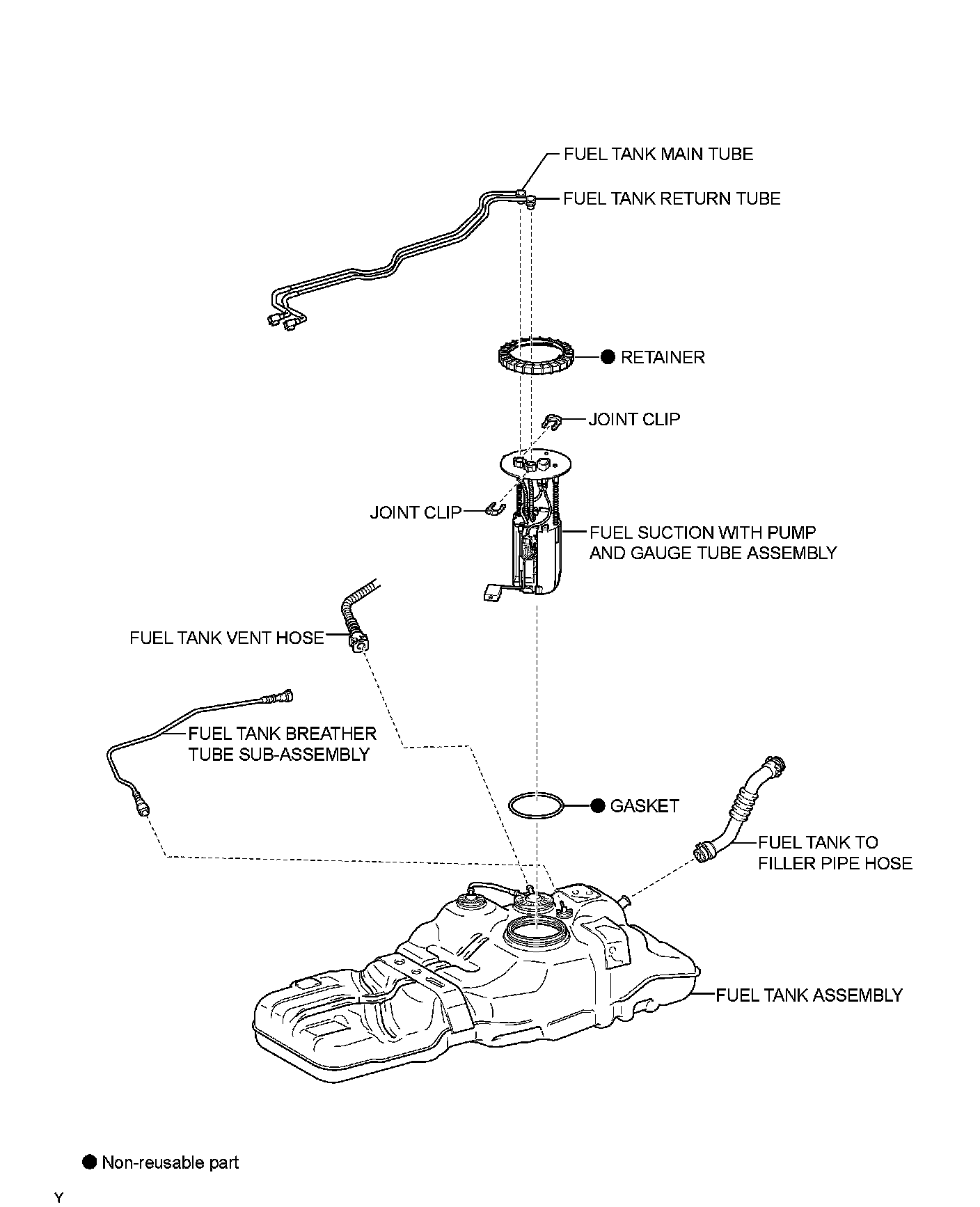 FUEL TANK MAIN TUBE

FUEL TANK RETURN TUBE

● RETAINER

JOINT CLIP

JOINT CLIP

FUEL SUCTION WITH PUMP AND GAUGE TUBE ASSEMBLY

FUEL TANK VENT HOSE

FUEL TANK BREATHER TUBE SUB-ASSEMBLY

● GASKET

FUEL TANK TO FILLER PIPE HOSE

FUEL TANK ASSEMBLY

● Non-reusable part

Y