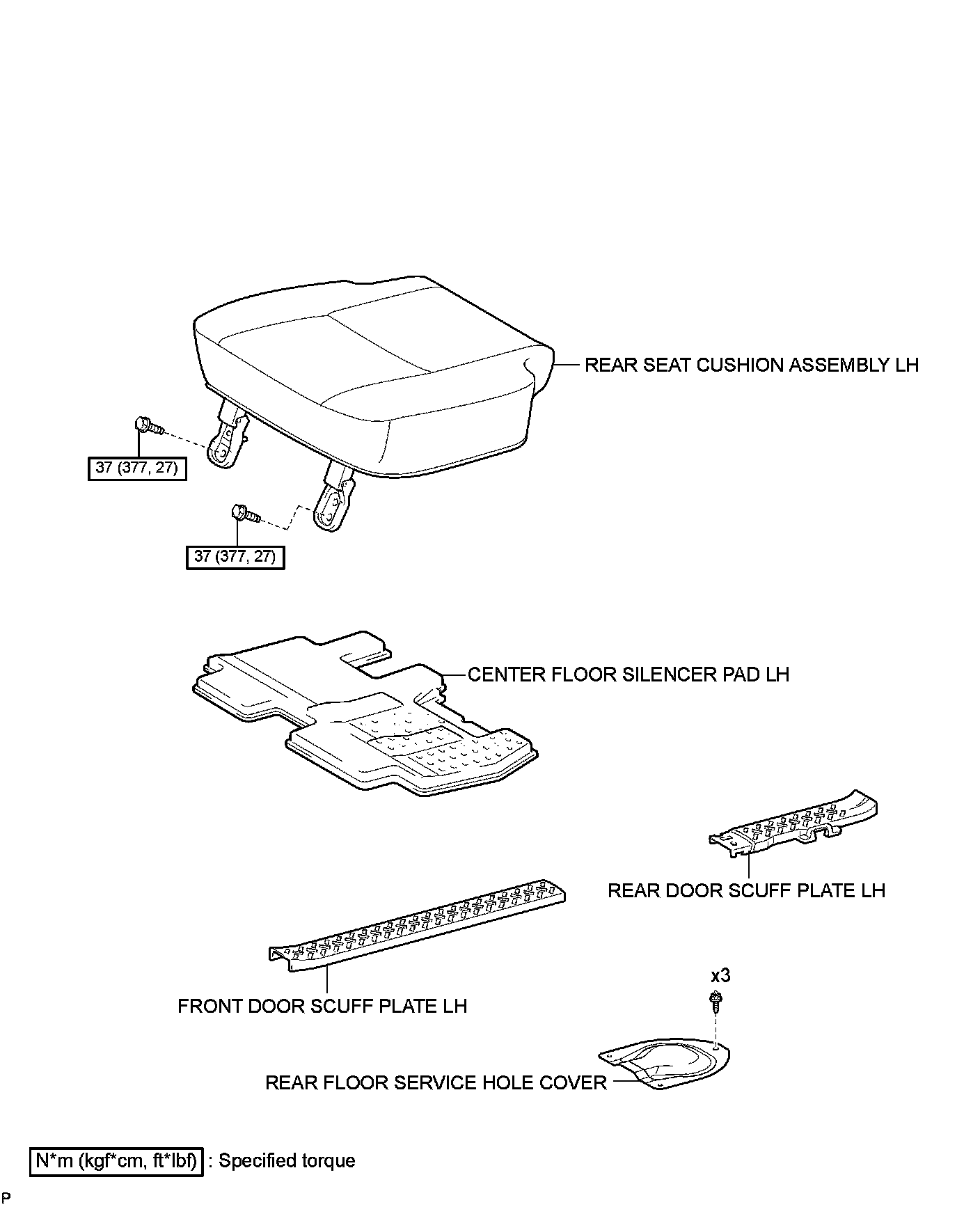 REAR SEAT CUSHION ASSEMBLY LH

37 (377, 27)

37 (377, 27)

CENTER FLOOR SILENCER PAD LH

REAR DOOR SCUFF PLATE LH

FRONT DOOR SCUFF PLATE LH

x3

REAR FLOOR SERVICE HOLE COVER

N*m (kgf*cm, ft*lbf) : Specified torque

P