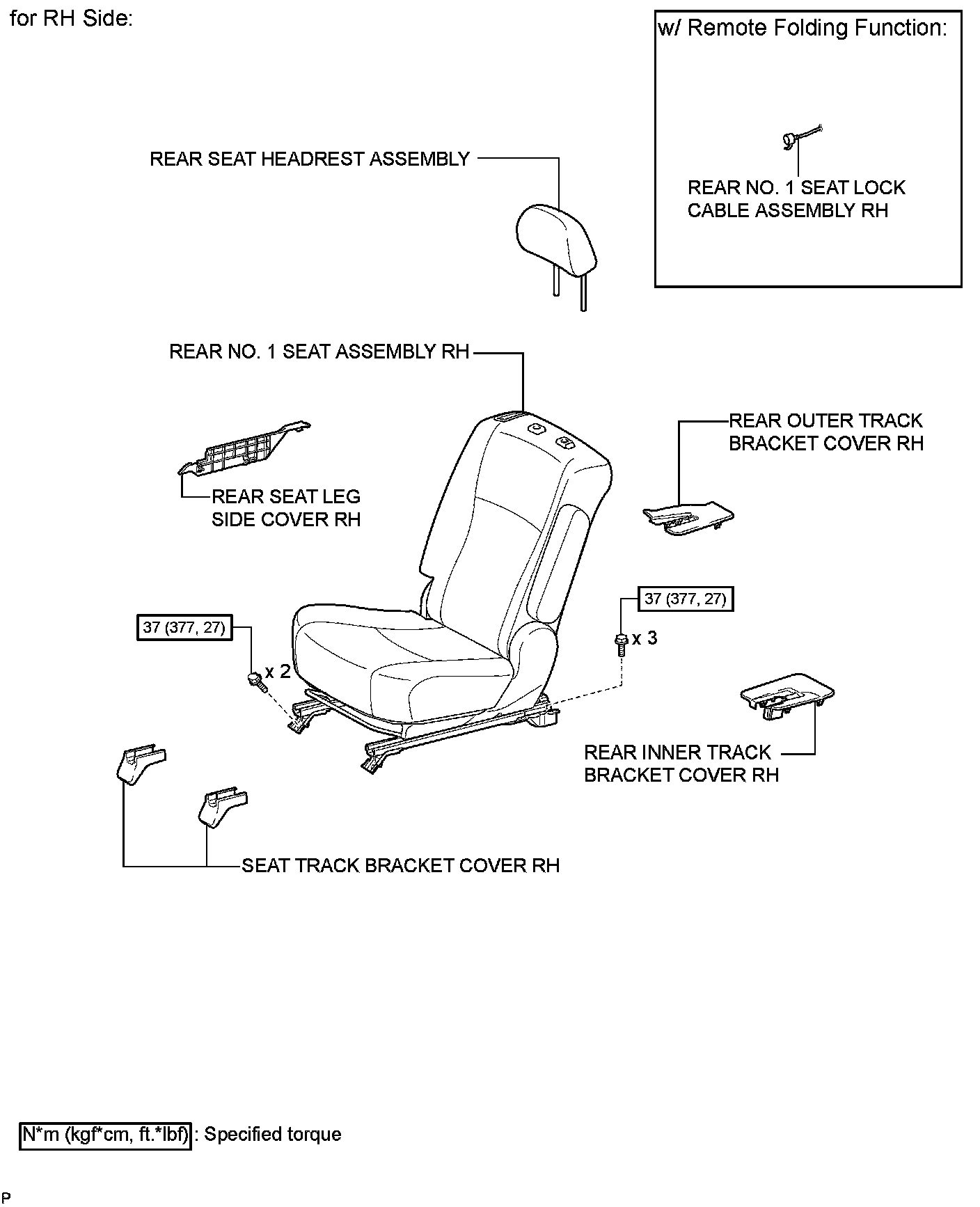 for RH Side:

w/ Remote Folding Function:

REAR NO. 1 SEAT LOCK CABLE ASSEMBLY RH

REAR SEAT HEADREST ASSEMBLY

REAR NO. 1 SEAT ASSEMBLY RH

REAR OUTER TRACK BRACKET COVER RH

REAR SEAT LEG SIDE COVER RH

37 (377, 27)

x 3

37 (377, 27)

x 2

REAR INNER TRACK BRACKET COVER RH

SEAT TRACK BRACKET COVER RH

N*m (kgf*cm, ft.*lbf) : Specified torque

P