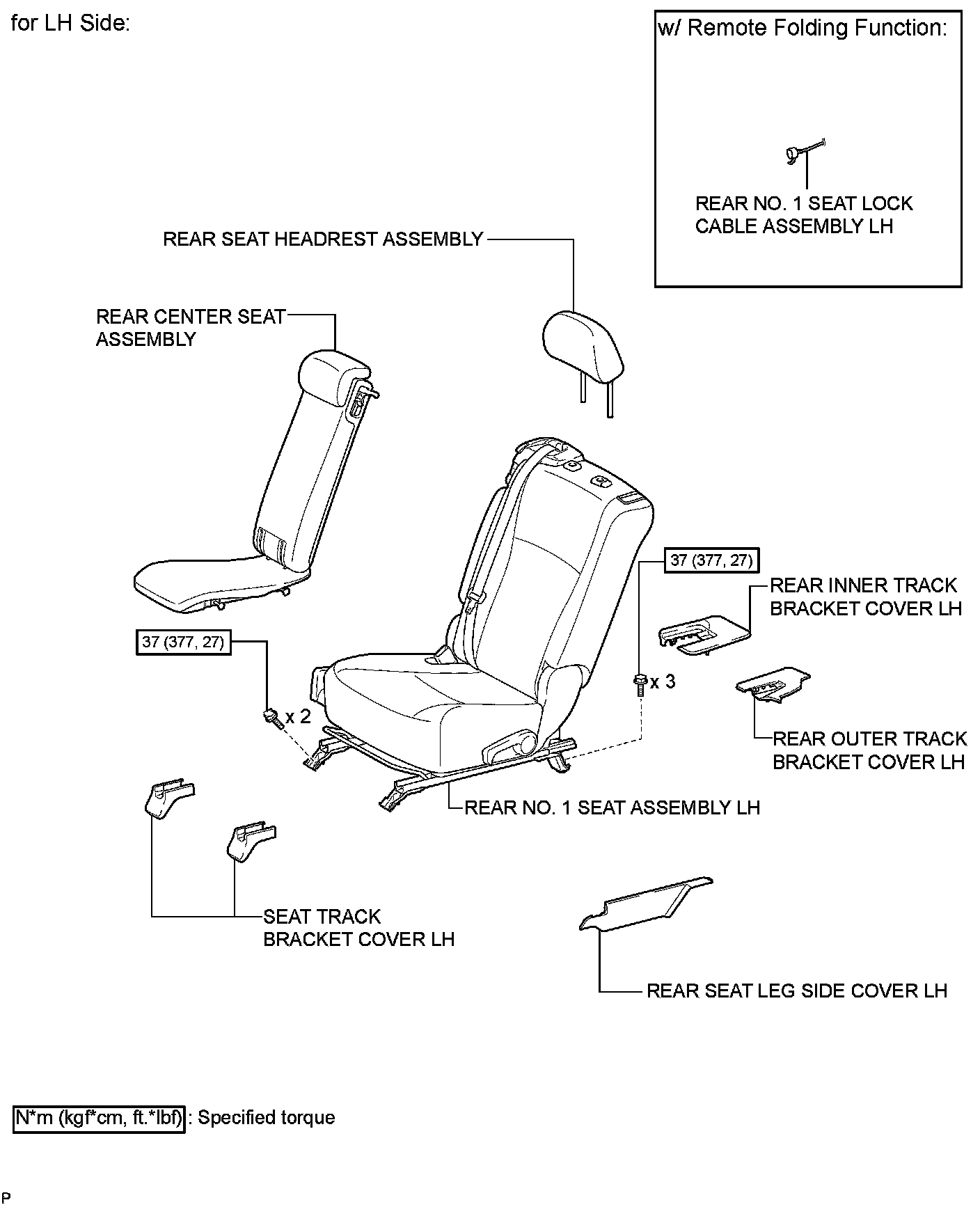 for LH Side:

w/ Remote Folding Function:

REAR NO. 1 SEAT LOCK CABLE ASSEMBLY LH

REAR SEAT HEADREST ASSEMBLY

REAR CENTER SEAT ASSEMBLY

37 (377, 27)

REAR INNER TRACK BRACKET COVER LH

37 (377, 27)

x 3

x 2

REAR OUTER TRACK BRACKET COVER LH

REAR NO. 1 SEAT ASSEMBLY LH

SEAT TRACK BRACKET COVER LH

REAR SEAT LEG SIDE COVER LH

N*m (kgf*cm, ft.*lbf) : Specified torque

P