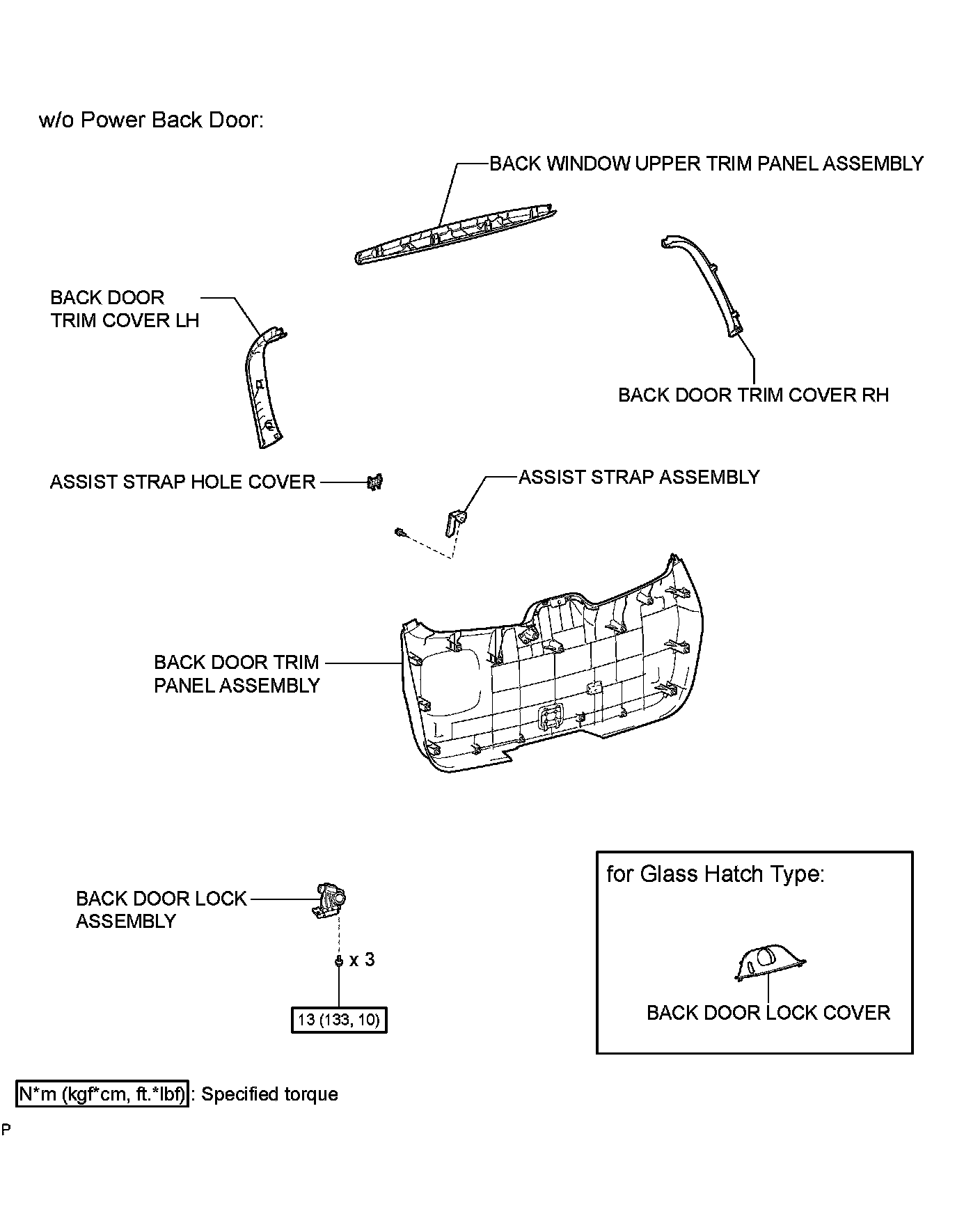 w/o Power Back Door:

BACK WINDOW UPPER TRIM PANEL ASSEMBLY

BACK DOOR TRIM COVER LH

BACK DOOR TRIM COVER RH

ASSIST STRAP HOLE COVER

ASSIST STRAP ASSEMBLY

BACK DOOR TRIM PANEL ASSEMBLY

BACK DOOR LOCK ASSEMBLY

x 3

13 (133, 10)

for Glass Hatch Type:

BACK DOOR LOCK COVER

N*m (kgf*cm, ft.*lbf) : Specified torque

P