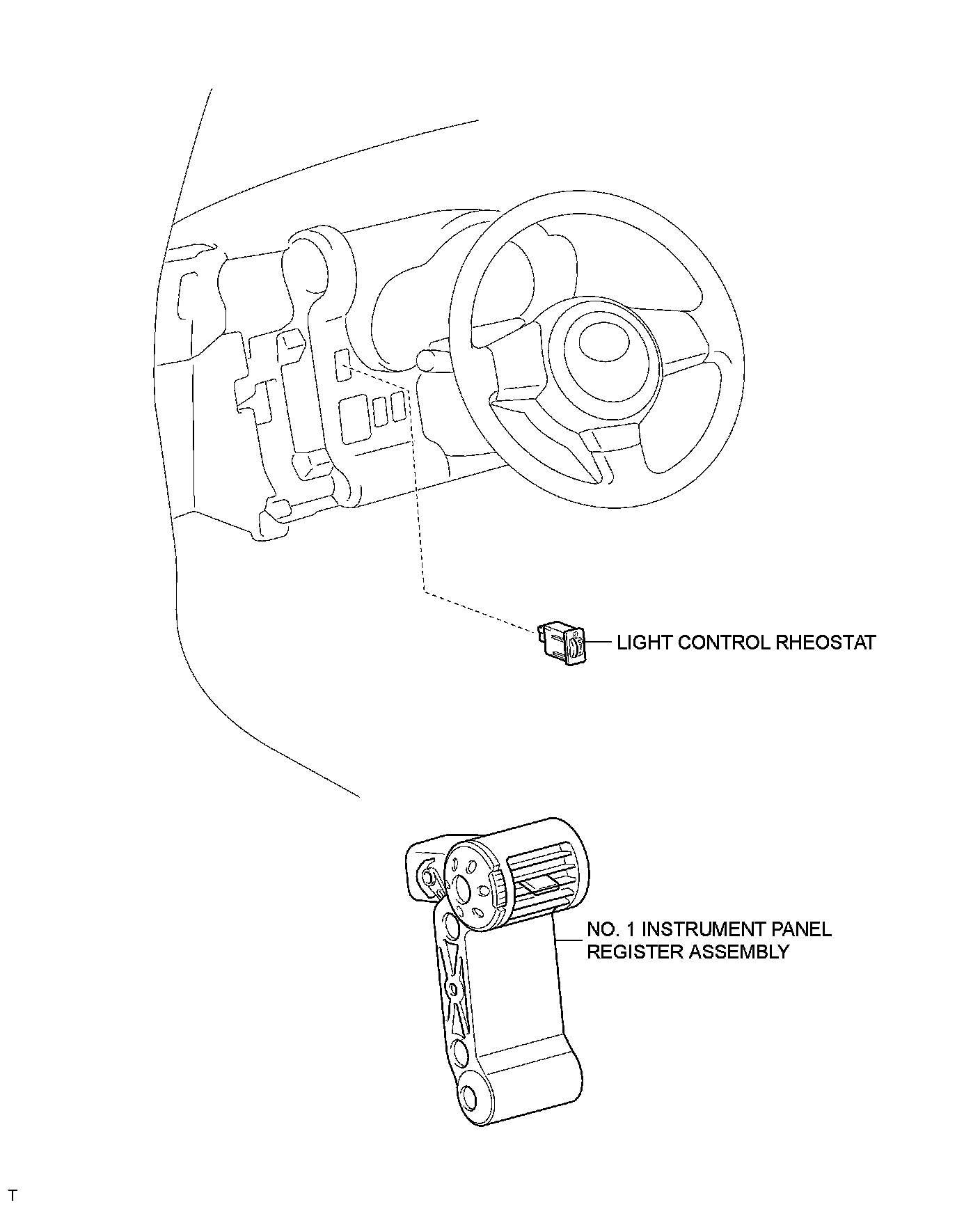 LIGHT CONTROL RHEOSTAT

NO. 1 INSTRUMENT PANEL REGISTER ASSEMBLY

T