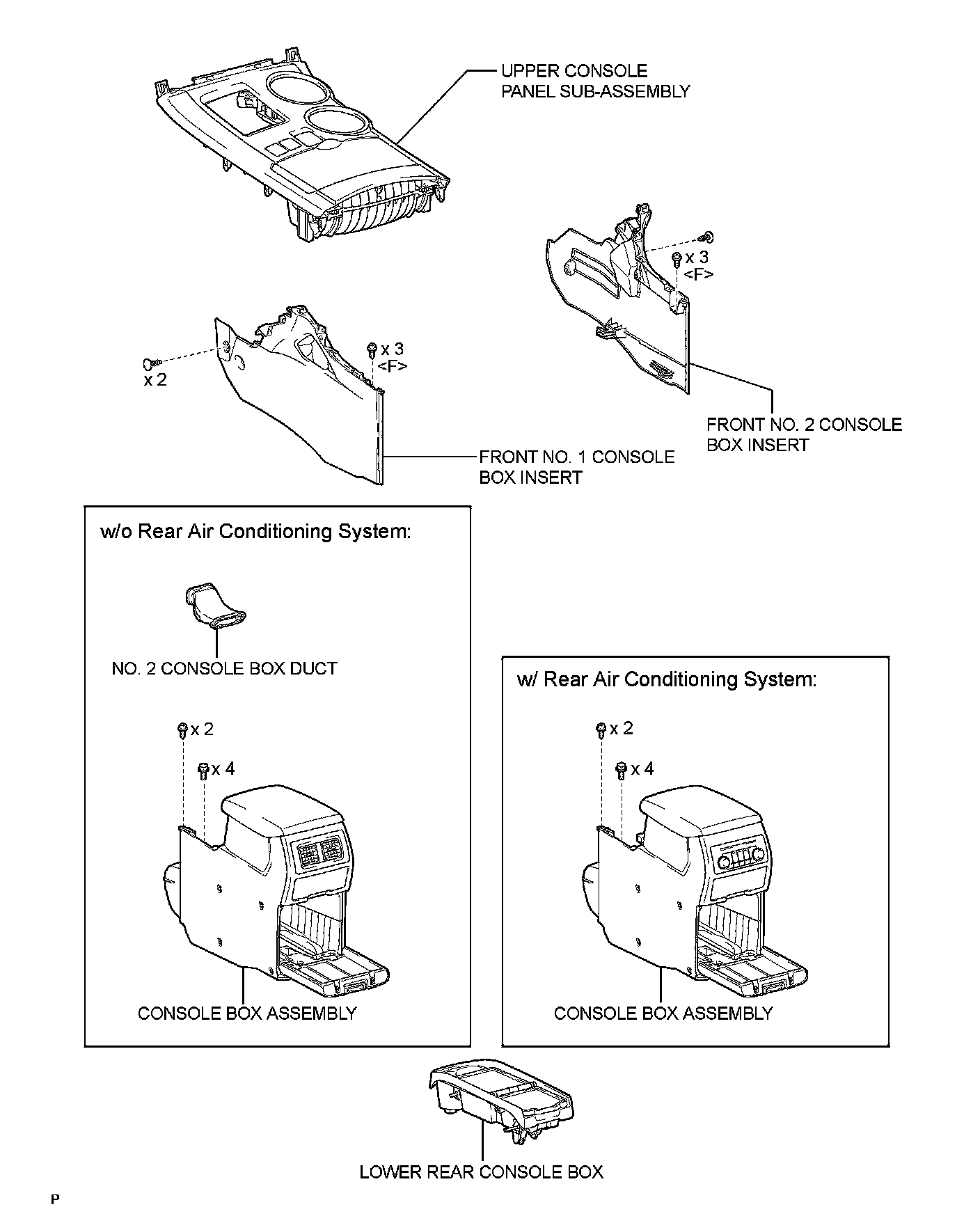 UPPER CONSOLE PANEL SUB-ASSEMBLY

x 3
<F>

x 2

x 3
<F>

FRONT NO. 2 CONSOLE BOX INSERT

FRONT NO. 1 CONSOLE BOX INSERT

w/o Rear Air Conditioning System:

NO. 2 CONSOLE BOX DUCT

x 2

x 4

CONSOLE BOX ASSEMBLY

w/ Rear Air Conditioning System:

x 2

x 4

CONSOLE BOX ASSEMBLY

LOWER REAR CONSOLE BOX

P