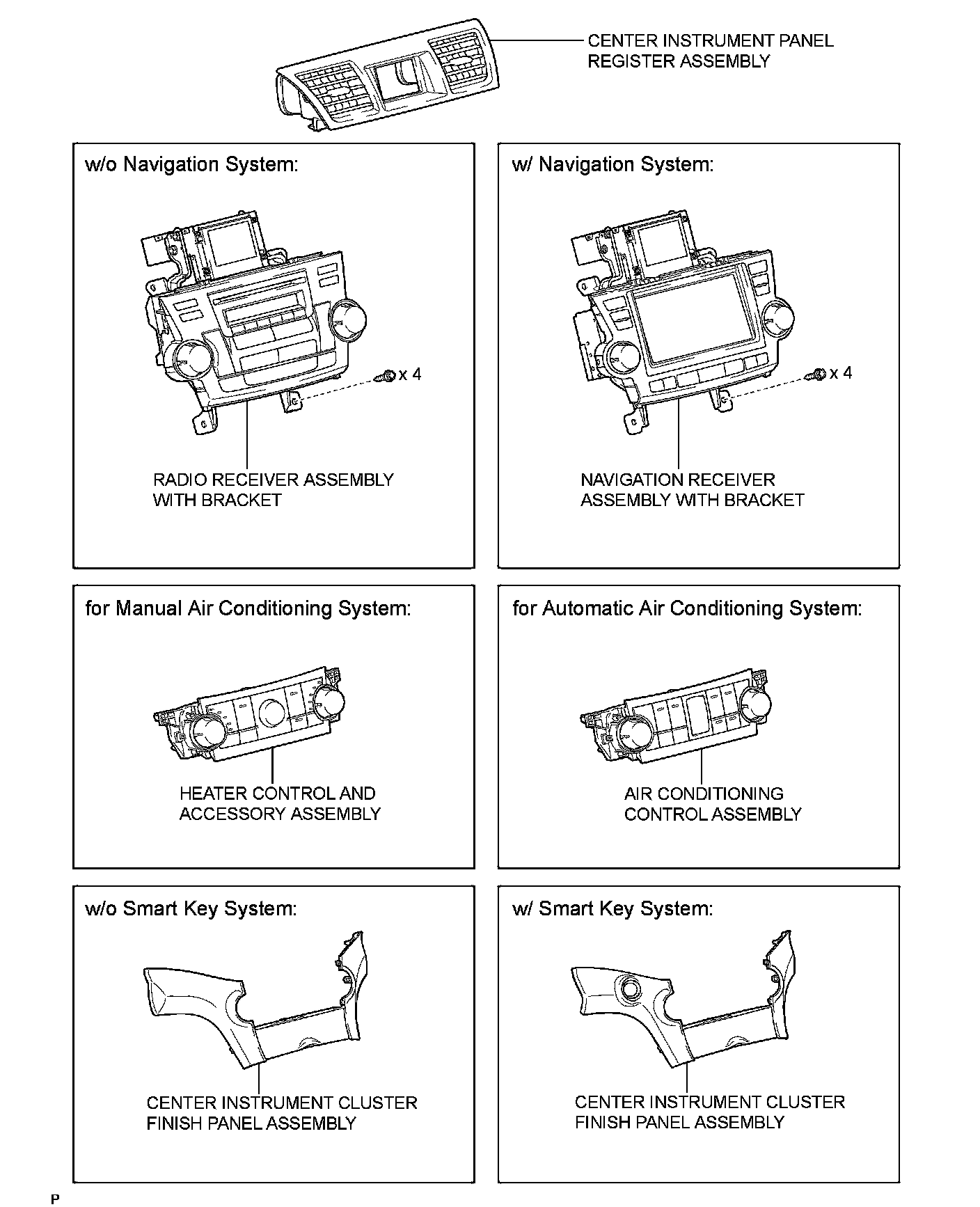 CENTER INSTRUMENT PANEL REGISTER ASSEMBLY

w/o Navigation System:

x 4

RADIO RECEIVER ASSEMBLY WITH BRACKET

w/ Navigation System:

x 4

NAVIGATION RECEIVER ASSEMBLY WITH BRACKET

for Manual Air Conditioning System:

HEATER CONTROL AND ACCESSORY ASSEMBLY

for Automatic Air Conditioning System:

AIR CONDITIONING CONTROL ASSEMBLY

w/o Smart Key System:

CENTER INSTRUMENT CLUSTER FINISH PANEL ASSEMBLY

w/ Smart Key System:

CENTER INSTRUMENT CLUSTER FINISH PANEL ASSEMBLY

P