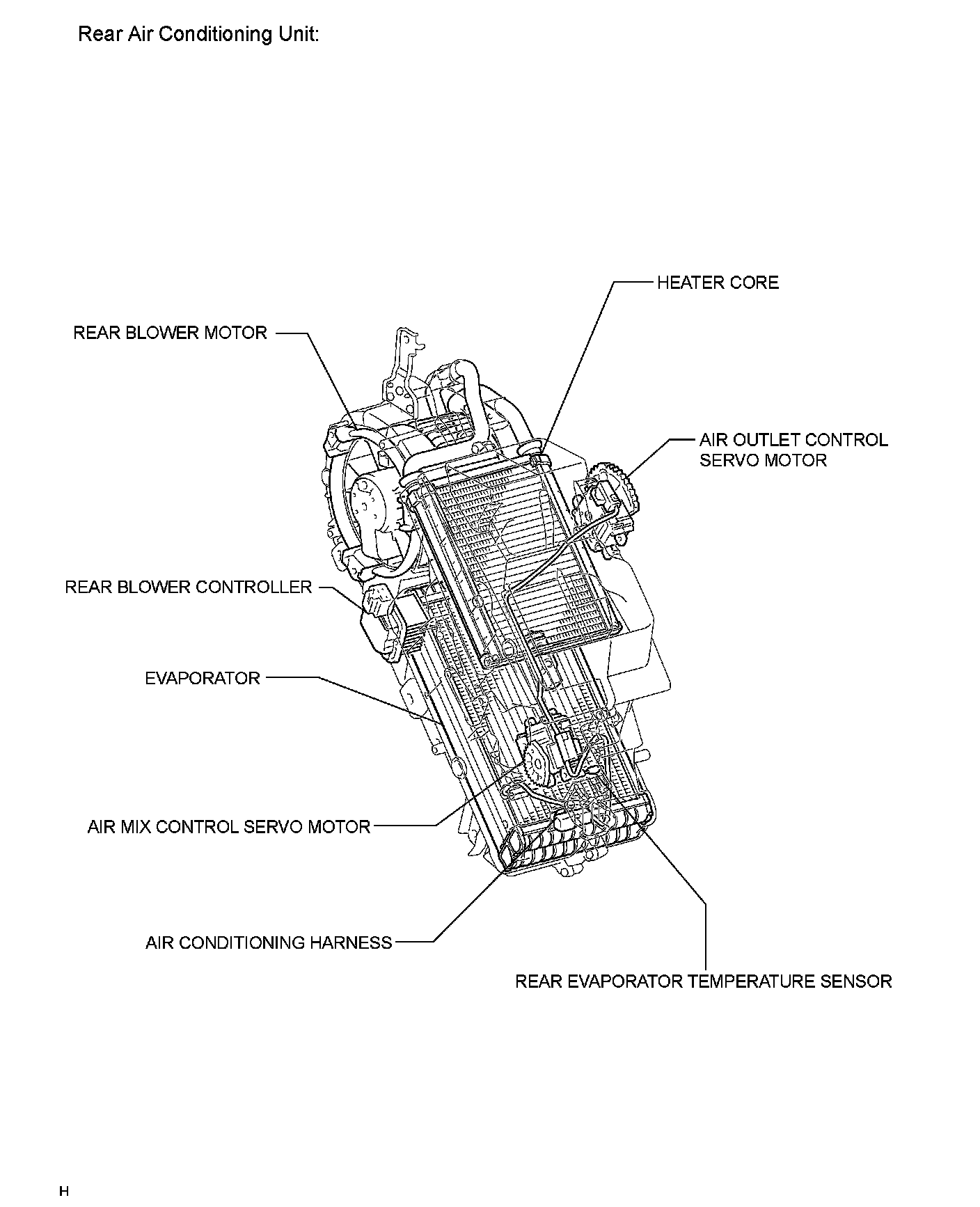 Rear Air Conditioning Unit:

HEATER CORE

REAR BLOWER MOTOR

AIR OUTLET CONTROL SERVO MOTOR

REAR BLOWER CONTROLLER

EVAPORATOR

AIR MIX CONTROL SERVO MOTOR

AIR CONDITIONING HARNESS

REAR EVAPORATOR TEMPERATURE SENSOR

H