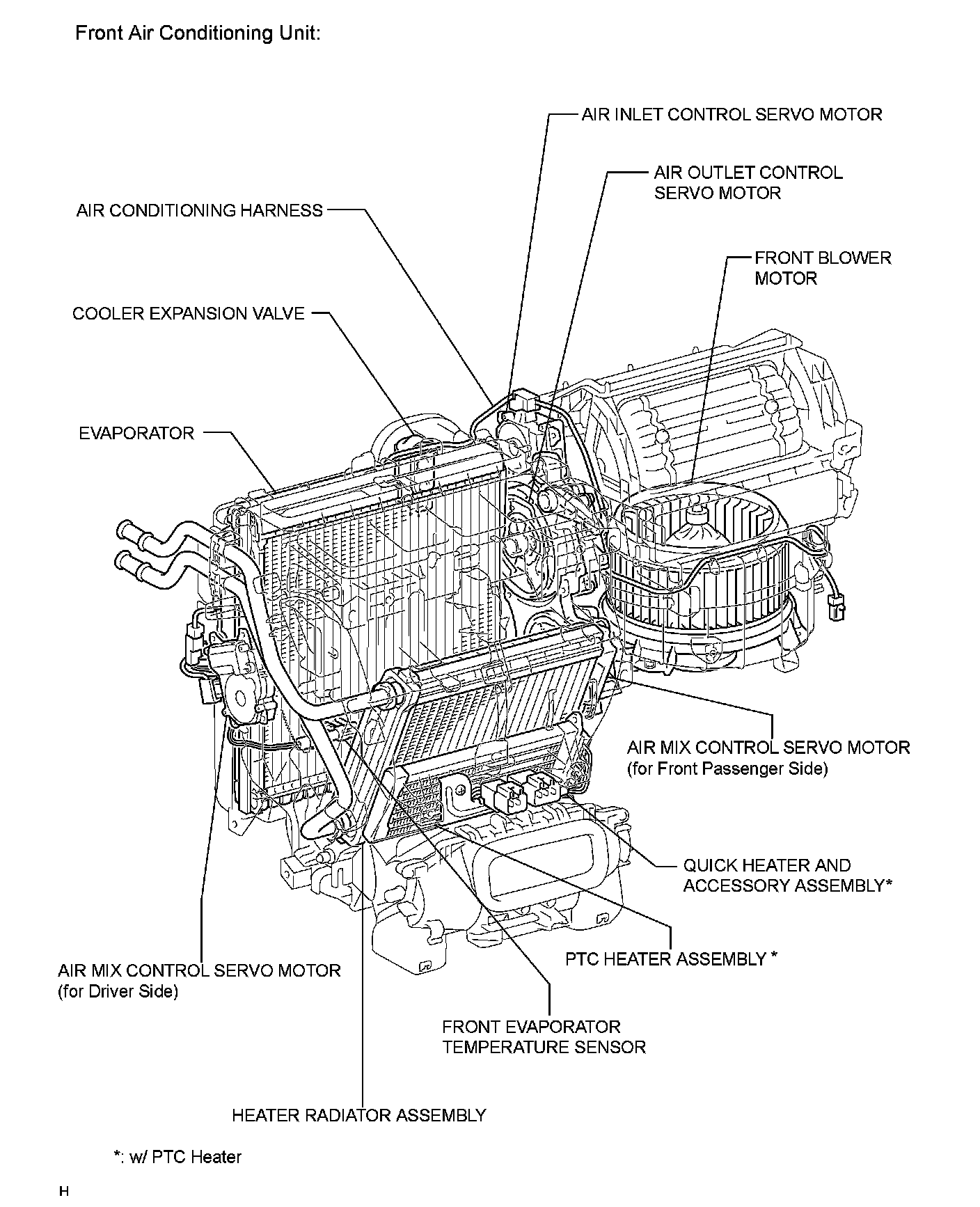 Front Air Conditioning Unit:

AIR INLET CONTROL SERVO MOTOR

AIR OUTLET CONTROL SERVO MOTOR

AIR CONDITIONING HARNESS

FRONT BLOWER MOTOR

COOLER EXPANSION VALVE

EVAPORATOR

AIR MIX CONTROL SERVO MOTOR (for Front Passenger Side)

QUICK HEATER AND ACCESSORY ASSEMBLY*

PTC HEATER ASSEMBLY *

AIR MIX CONTROL SERVO MOTOR (for Driver Side)

FRONT EVAPORATOR TEMPERATURE SENSOR

HEATER RADIATOR ASSEMBLY

*: w/ PTC Heater

H