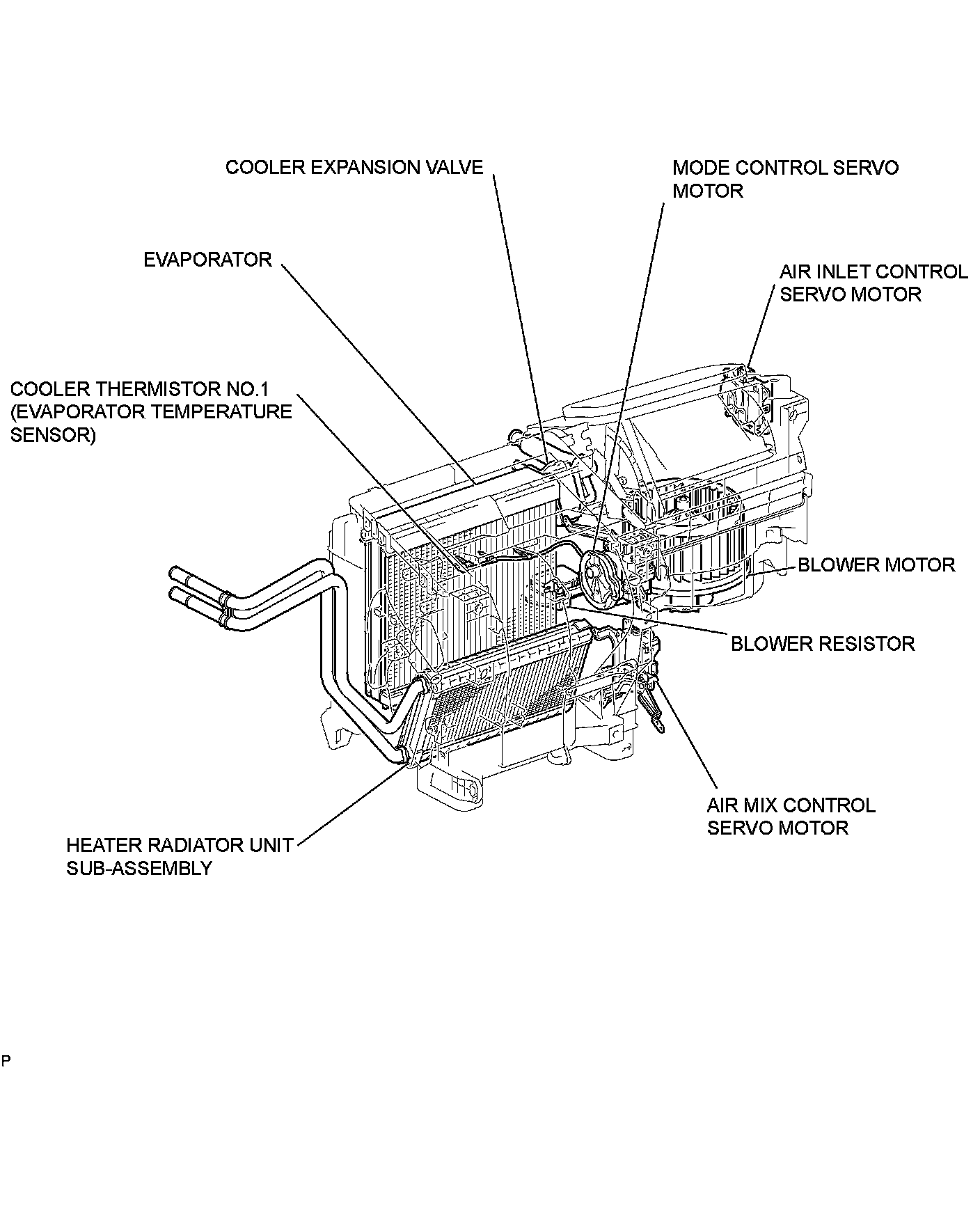 COOLER EXPANSION VALVE

MODE CONTROL SERVO MOTOR

EVAPORATOR

AIR INLET CONTROL SERVO MOTOR

COOLER THERMISTOR NO.1 (EVAPORATOR TEMPERATURE SENSOR)

BLOWER MOTOR

BLOWER RESISTOR

AIR MIX CONTROL SERVO MOTOR

HEATER RADIATOR UNIT SUB-ASSEMBLY

P