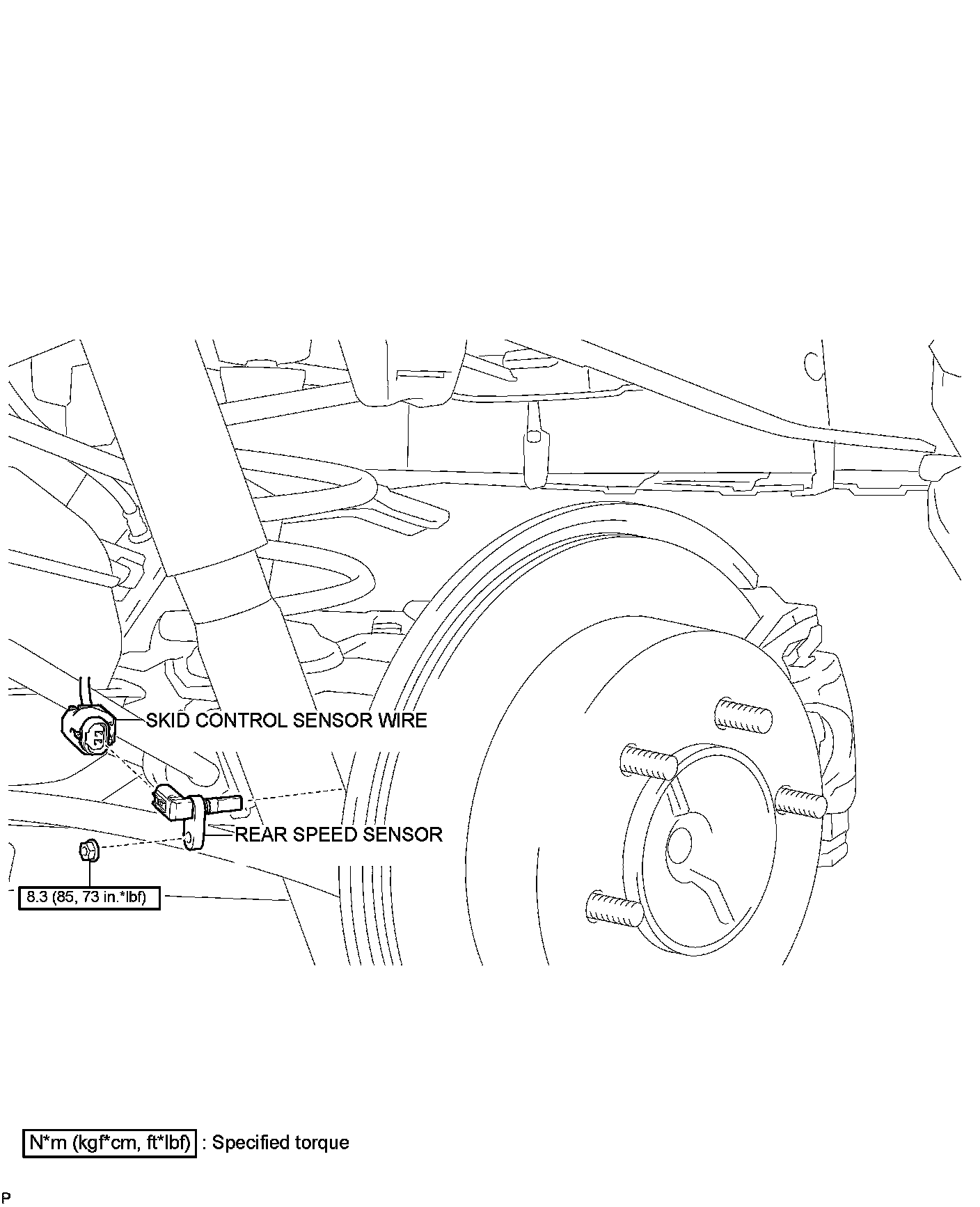 SKID CONTROL SENSOR WIRE

REAR SPEED SENSOR

8.3 (85, 73 in.*lbf)

N*m (kgf*cm, ft*lbf) : Specified torque

P