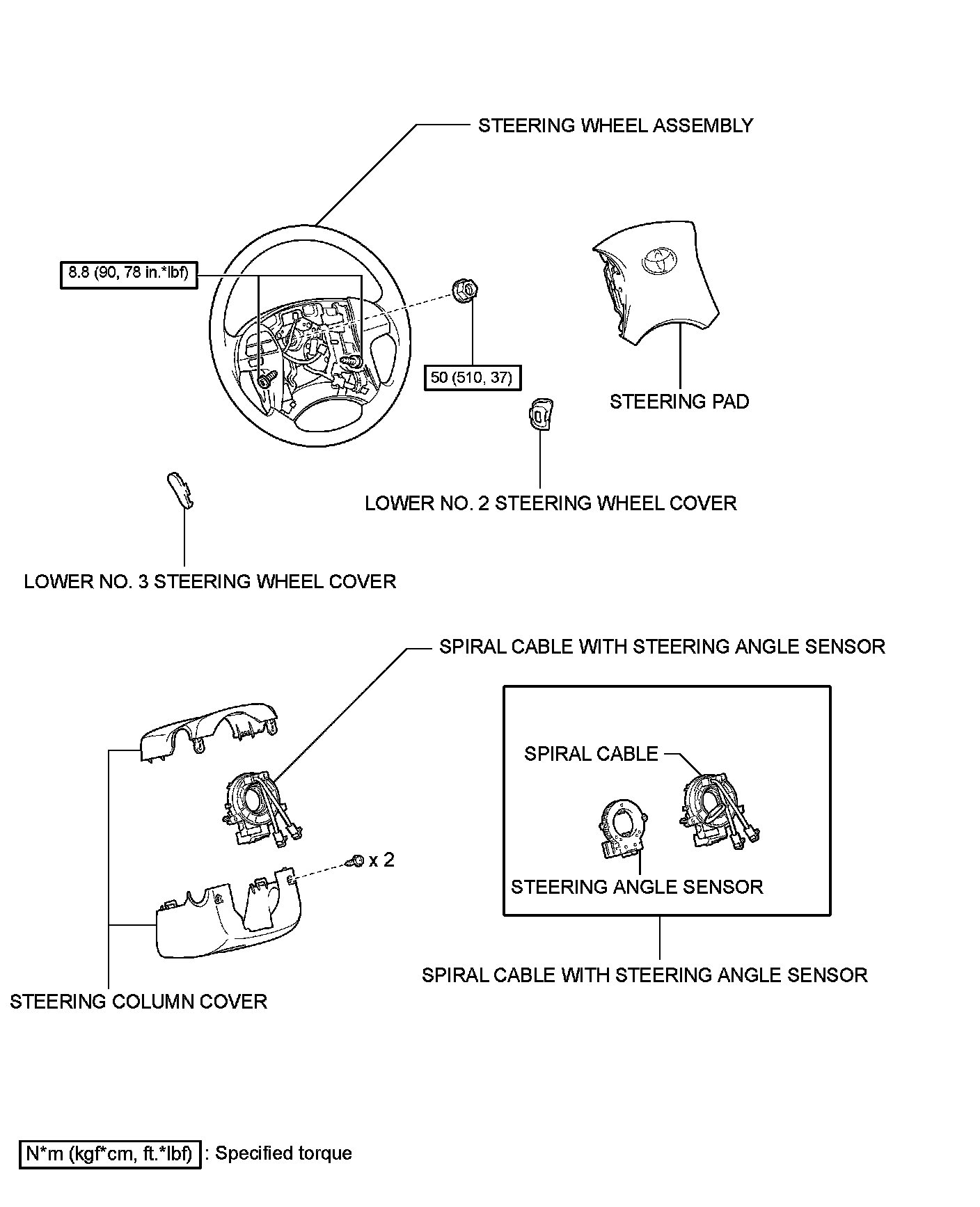 STEERING WHEEL ASSEMBLY

8.8 (90, 78 in.*lbf)

50 (510, 37)

STEERING PAD

LOWER NO. 2 STEERING WHEEL COVER

LOWER NO. 3 STEERING WHEEL COVER

SPIRAL CABLE WITH STEERING ANGLE SENSOR

SPIRAL CABLE

x 2

STEERING ANGLE SENSOR

SPIRAL CABLE WITH STEERING ANGLE SENSOR

STEERING COLUMN COVER

N*m (kgf*cm, ft.*lbf) : Specified torque