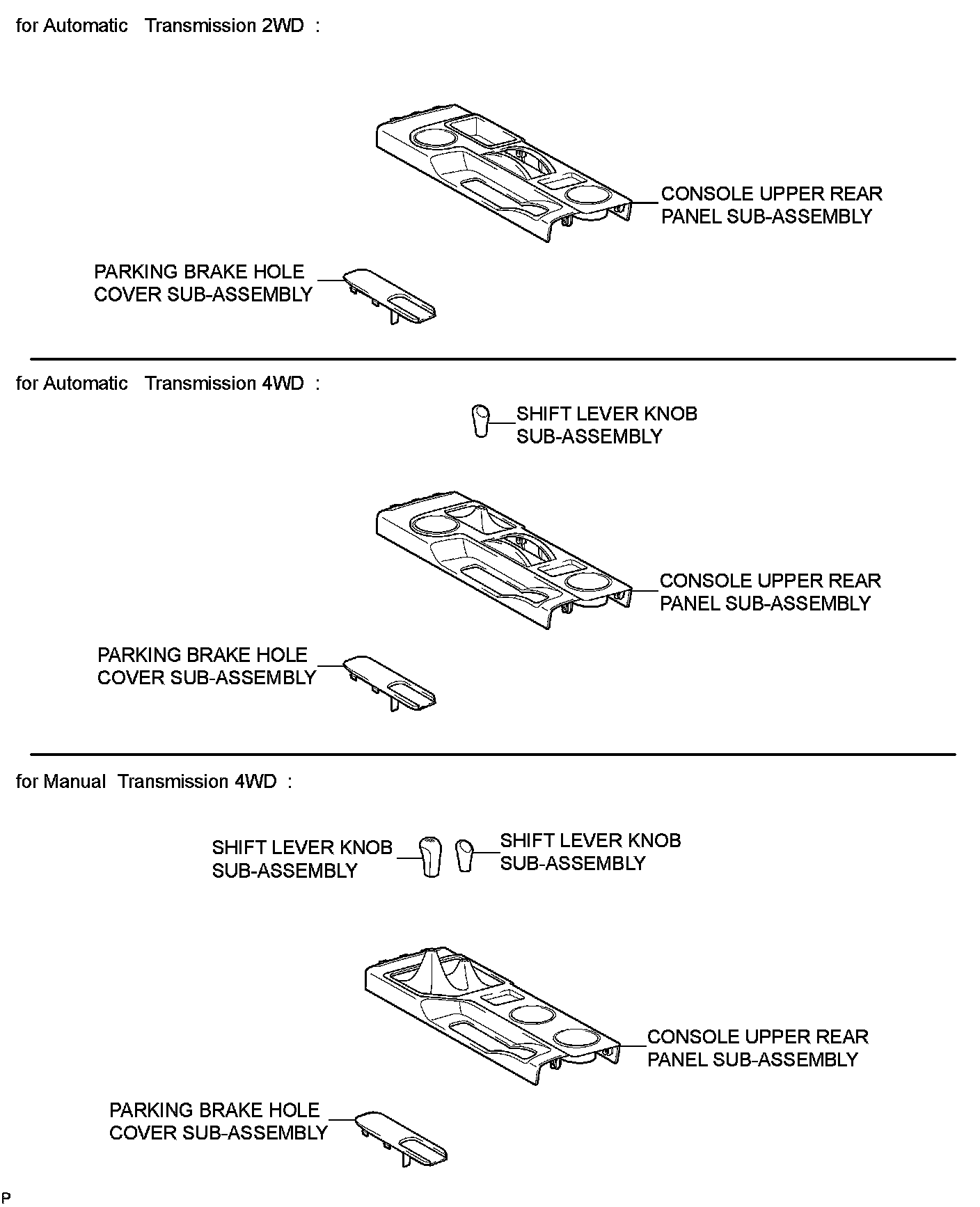 for Automatic Transmission 2WD :

CONSOLE UPPER REAR PANEL SUB-ASSEMBLY

PARKING BRAKE HOLE COVER SUB-ASSEMBLY

for Automatic Transmission 4WD :

SHIFT LEVER KNOB SUB-ASSEMBLY

CONSOLE UPPER REAR PANEL SUB-ASSEMBLY

PARKING BRAKE HOLE COVER SUB-ASSEMBLY

for Manual Transmission 4WD :

SHIFT LEVER KNOB SUB-ASSEMBLY

SHIFT LEVER KNOB SUB-ASSEMBLY

CONSOLE UPPER REAR PANEL SUB-ASSEMBLY

PARKING BRAKE HOLE COVER SUB-ASSEMBLY

P