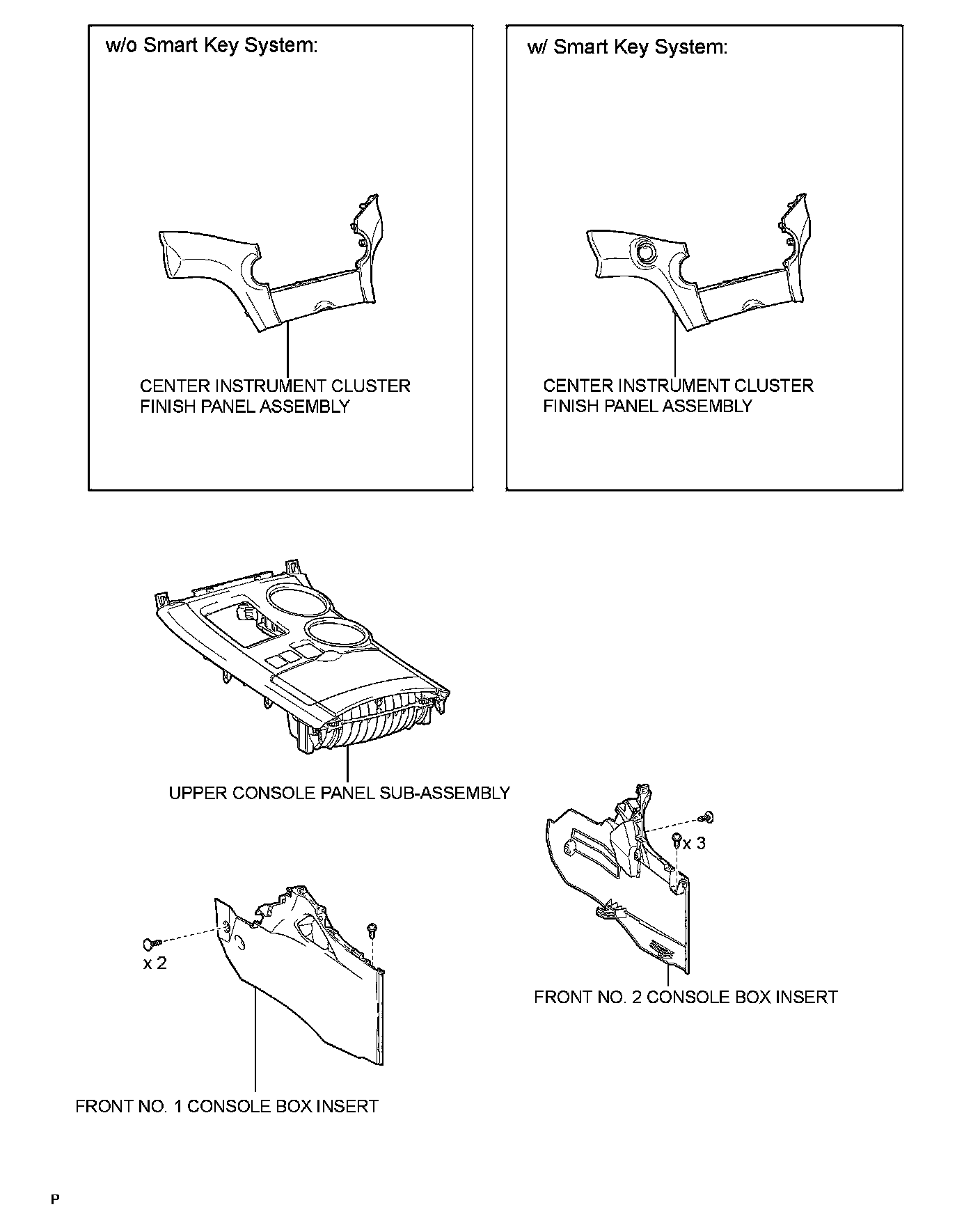 w/o Smart Key System:

CENTER INSTRUMENT CLUSTER FINISH PANEL ASSEMBLY

w/ Smart Key System:

CENTER INSTRUMENT CLUSTER FINISH PANEL ASSEMBLY

UPPER CONSOLE PANEL SUB-ASSEMBLY

x 3

FRONT NO. 2 CONSOLE BOX INSERT

x 2

FRONT NO. 1 CONSOLE BOX INSERT

P