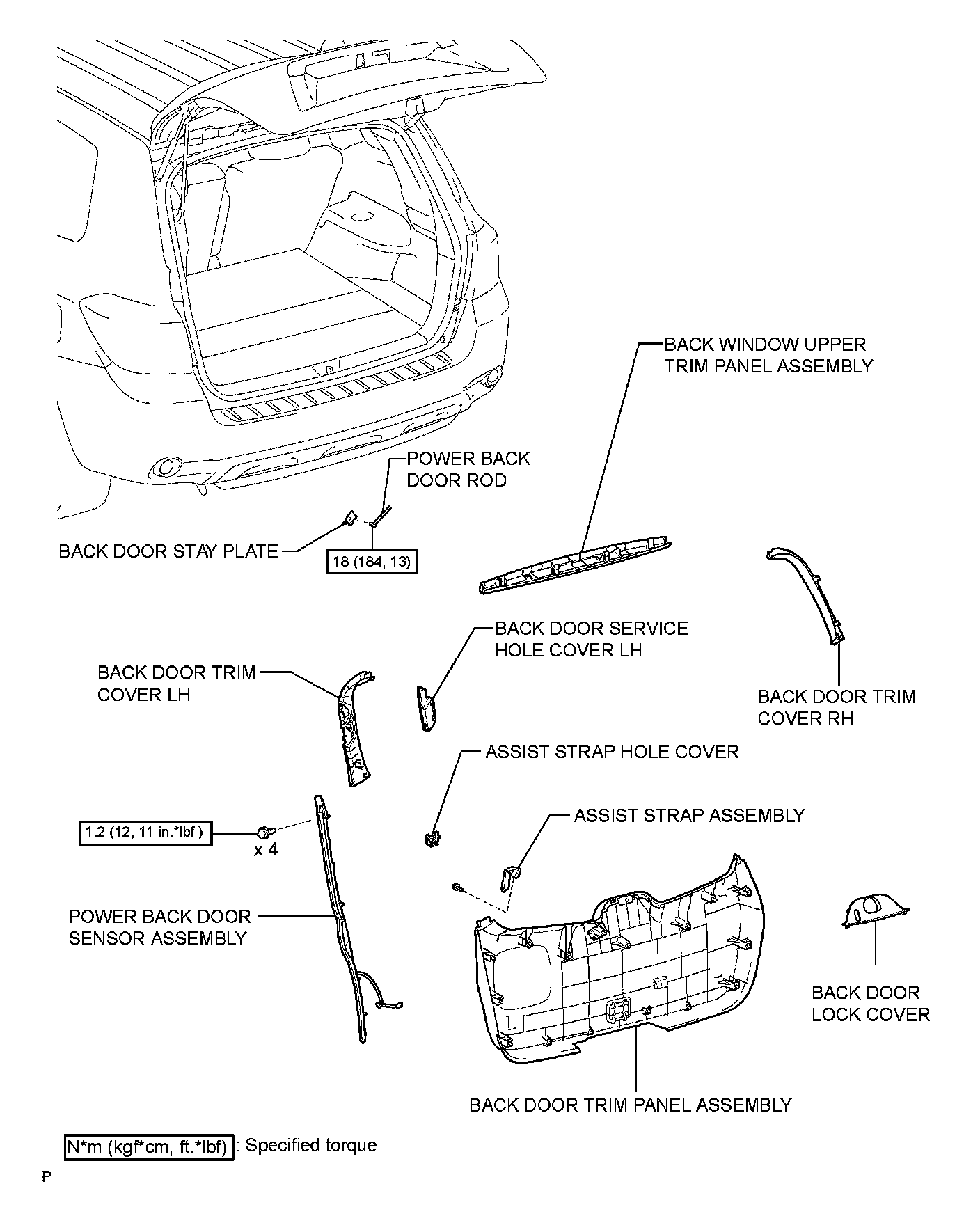 BACK WINDOW UPPER TRIM PANEL ASSEMBLY

POWER BACK DOOR ROD

BACK DOOR STAY PLATE

18 (184, 13)

BACK DOOR SERVICE HOLE COVER LH

BACK DOOR TRIM COVER LH

BACK DOOR TRIM COVER RH

ASSIST STRAP HOLE COVER

ASSIST STRAP ASSEMBLY

1.2 (12, 11 in.*lbf )

x 4

POWER BACK DOOR SENSOR ASSEMBLY

BACK DOOR LOCK COVER

BACK DOOR TRIM PANEL ASSEMBLY

N*m (kgf*cm, ft.*lbf) : Specified torque

P