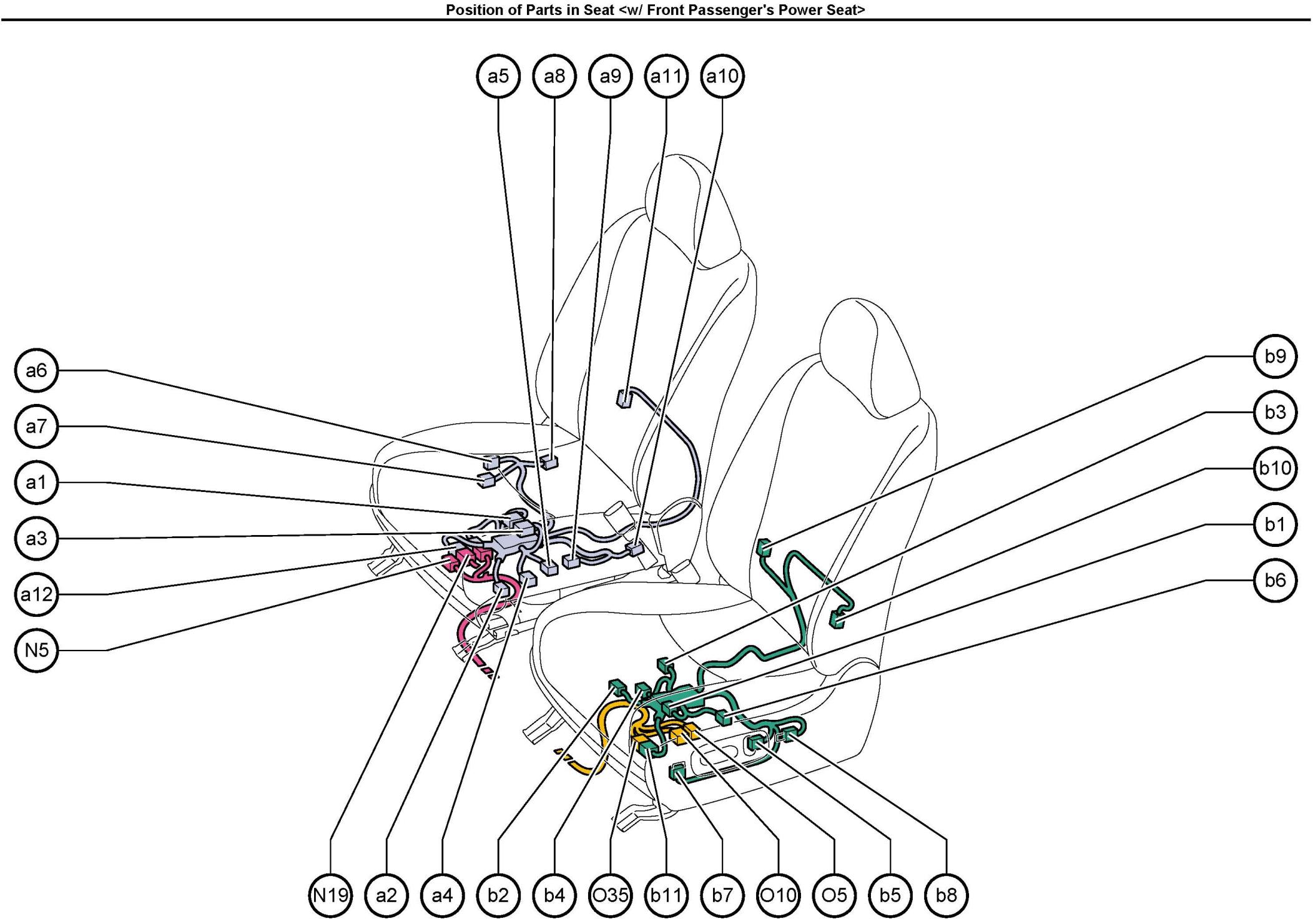 Position of Parts in Seat <w/ Front Passenger's Power Seat>

a5 a8 a9 a11 a10

a6
a7
a1
a3
a12
N5

b9
b3
b10
b1
b6

N19 a2 a4 b2 b4 O35 b11 b7 O10 O5 b5 b8