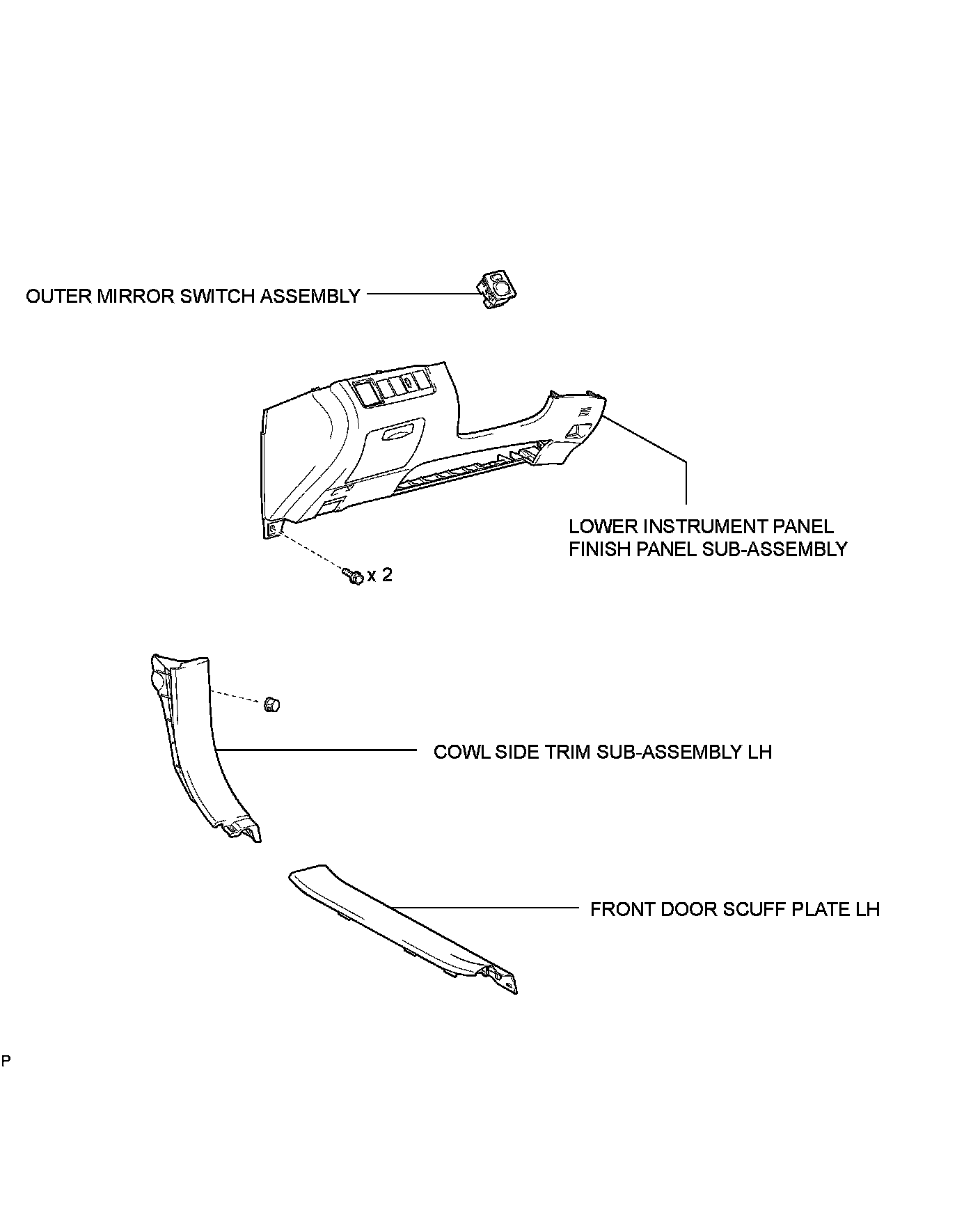 OUTER MIRROR SWITCH ASSEMBLY

LOWER INSTRUMENT PANEL FINISH PANEL SUB-ASSEMBLY

x 2

COWL SIDE TRIM SUB-ASSEMBLY LH

FRONT DOOR SCUFF PLATE LH

P