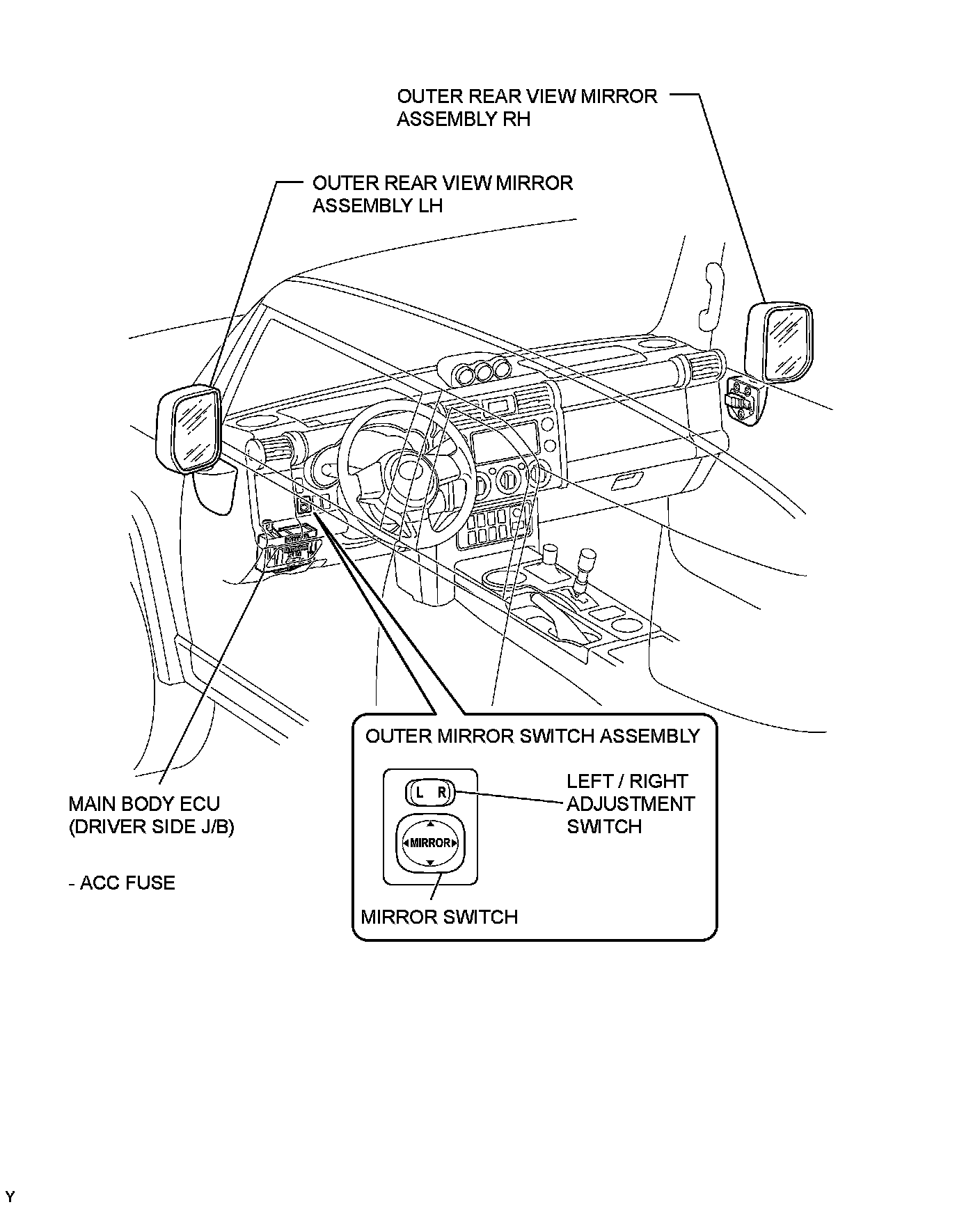 OUTER REAR VIEW MIRROR ASSEMBLY RH

OUTER REAR VIEW MIRROR ASSEMBLY LH

OUTER MIRROR SWITCH ASSEMBLY

L R

MIRROR

LEFT / RIGHT ADJUSTMENT SWITCH

MIRROR SWITCH

MAIN BODY ECU (DRIVER SIDE J/B)

- ACC FUSE

Y