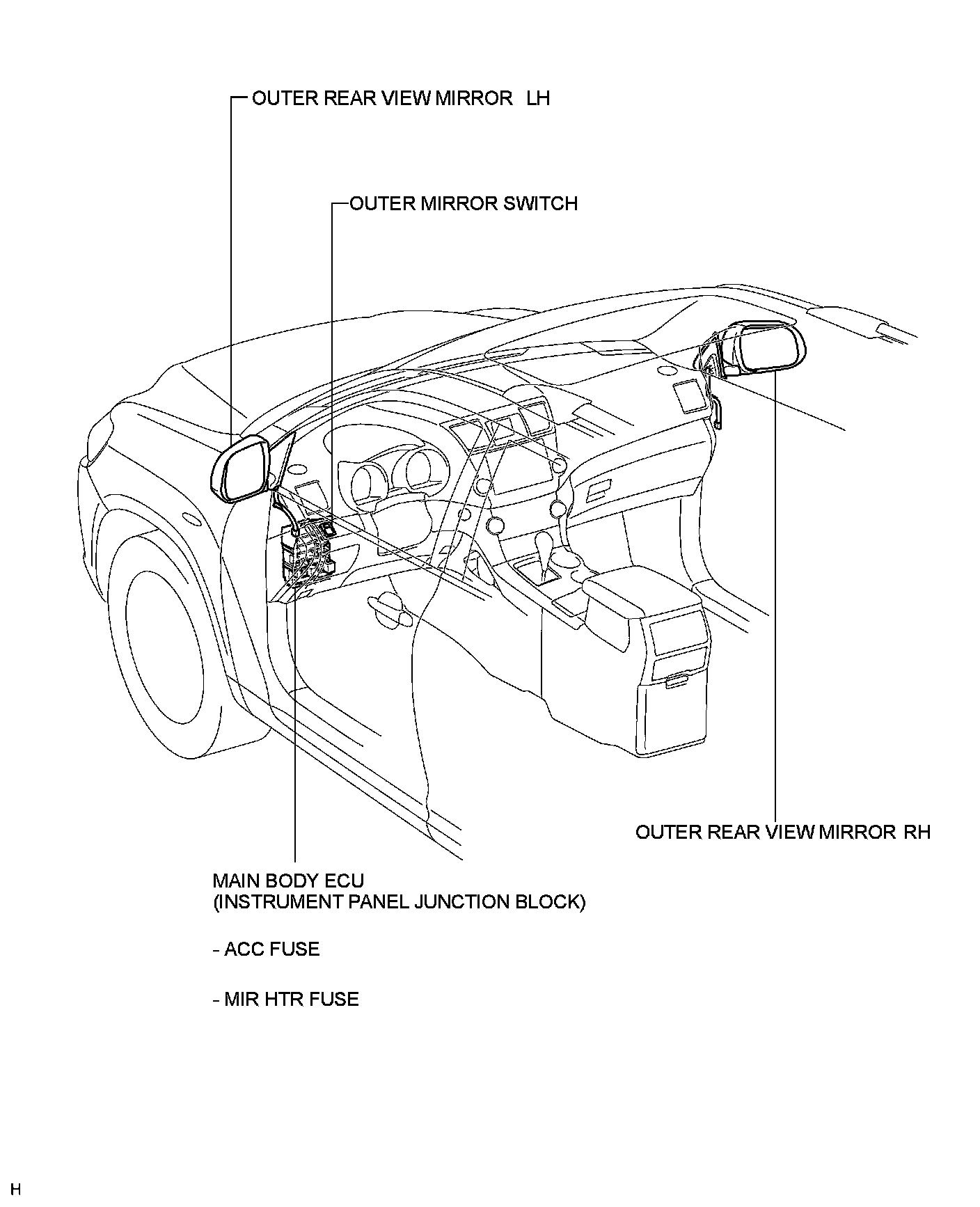 OUTER REAR VIEW MIRROR LH

OUTER MIRROR SWITCH

OUTER REAR VIEW MIRROR RH

MAIN BODY ECU
(INSTRUMENT PANEL JUNCTION BLOCK)

- ACC FUSE

- MIR HTR FUSE

H