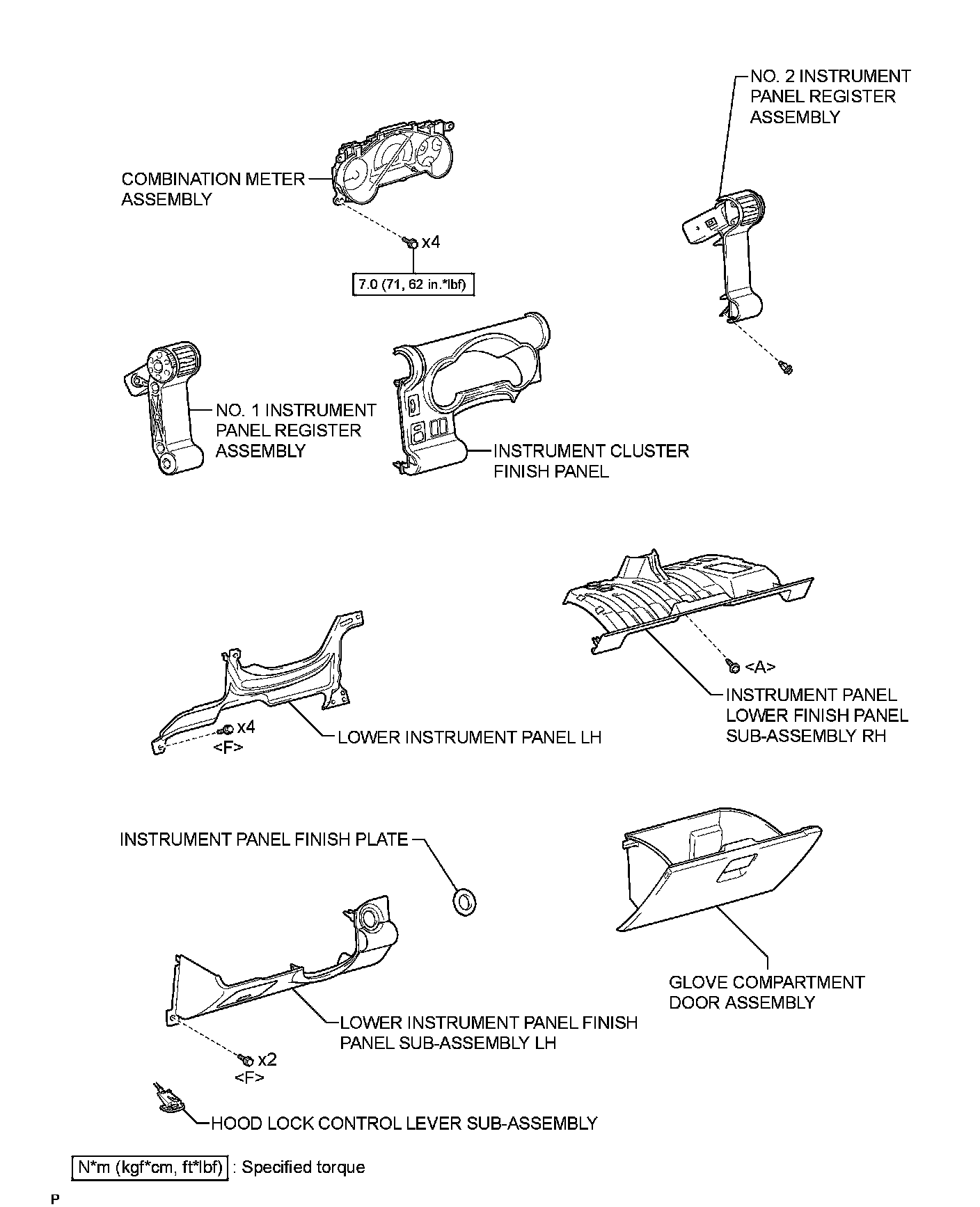 NO. 2 INSTRUMENT PANEL REGISTER ASSEMBLY

COMBINATION METER ASSEMBLY

x4

7.0 (71, 62 in.*lbf)

NO. 1 INSTRUMENT PANEL REGISTER ASSEMBLY

INSTRUMENT CLUSTER FINISH PANEL

<A>

INSTRUMENT PANEL LOWER FINISH PANEL SUB-ASSEMBLY RH

x4

<F>

LOWER INSTRUMENT PANEL LH

INSTRUMENT PANEL FINISH PLATE

GLOVE COMPARTMENT DOOR ASSEMBLY

LOWER INSTRUMENT PANEL FINISH PANEL SUB-ASSEMBLY LH

x2

<F>

HOOD LOCK CONTROL LEVER SUB-ASSEMBLY

N*m (kgf*cm, ft*lbf) : Specified torque

P