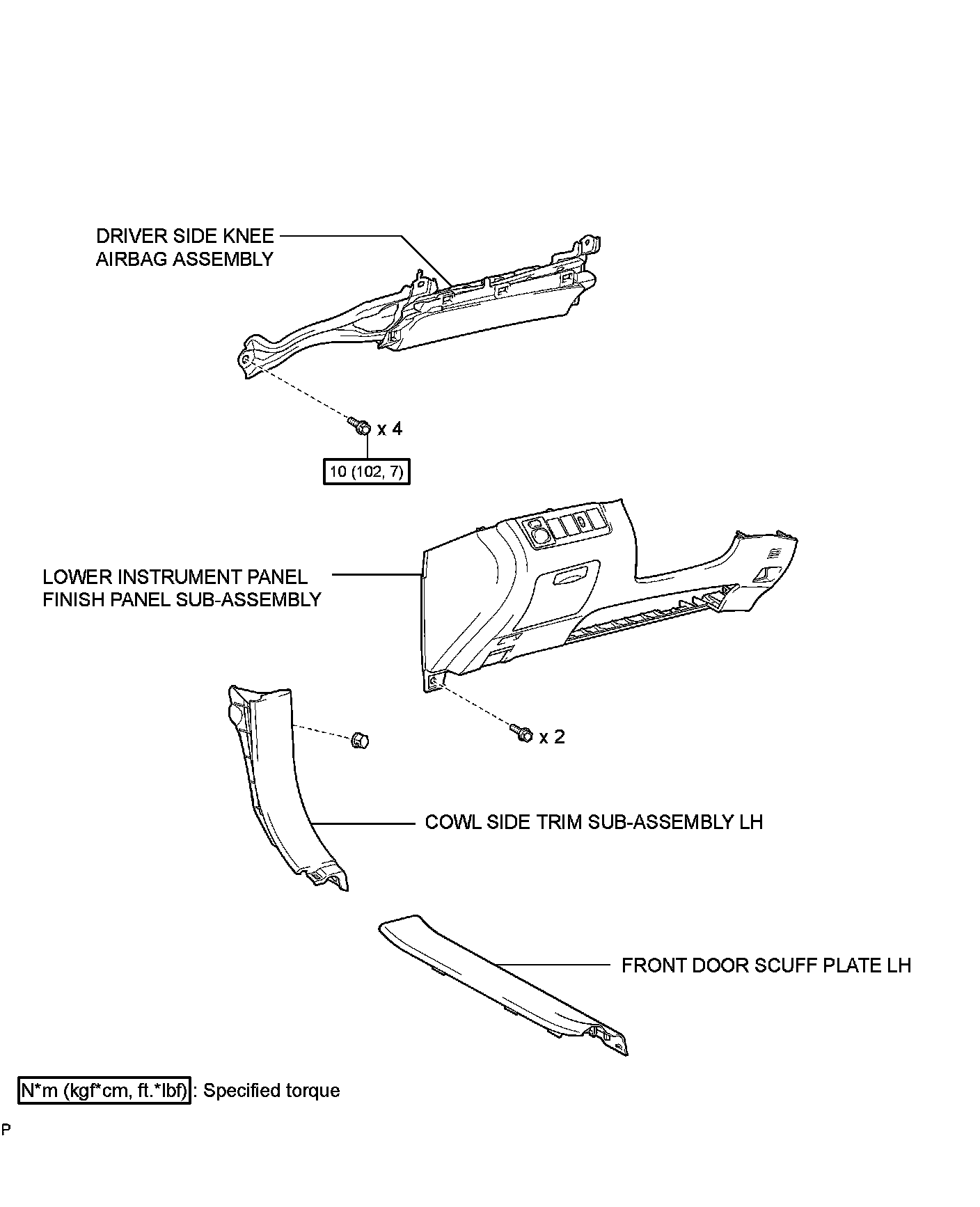 DRIVER SIDE KNEE AIRBAG ASSEMBLY

x 4

10 (102, 7)

LOWER INSTRUMENT PANEL FINISH PANEL SUB-ASSEMBLY

x 2

COWL SIDE TRIM SUB-ASSEMBLY LH

FRONT DOOR SCUFF PLATE LH

N*m (kgf*cm, ft.*lbf) : Specified torque

P