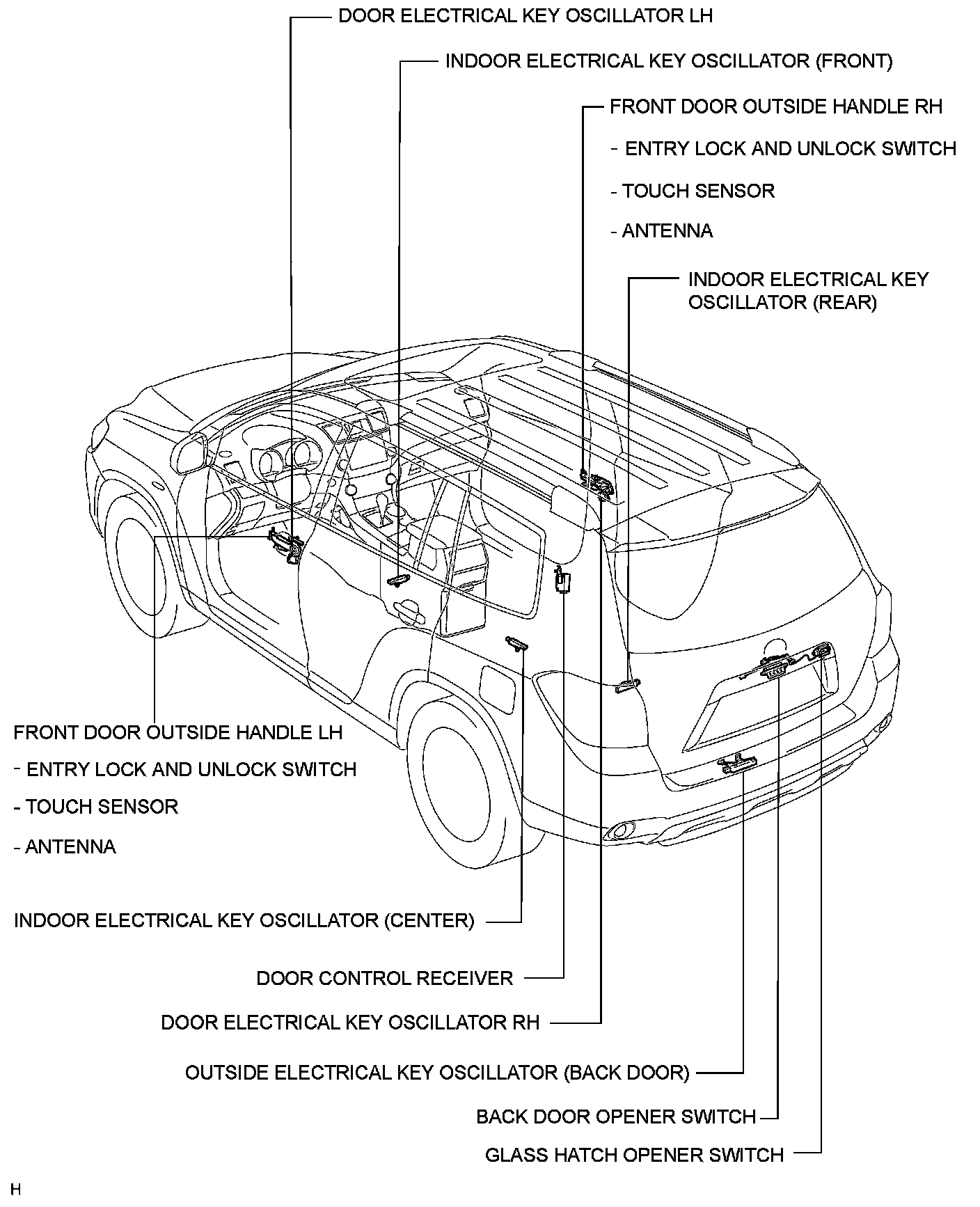 DOOR ELECTRICAL KEY OSCILLATOR LH

INDOOR ELECTRICAL KEY OSCILLATOR (FRONT)

FRONT DOOR OUTSIDE HANDLE RH

- ENTRY LOCK AND UNLOCK SWITCH

- TOUCH SENSOR

- ANTENNA

INDOOR ELECTRICAL KEY OSCILLATOR (REAR)

FRONT DOOR OUTSIDE HANDLE LH

- ENTRY LOCK AND UNLOCK SWITCH

- TOUCH SENSOR

- ANTENNA

INDOOR ELECTRICAL KEY OSCILLATOR (CENTER)

DOOR CONTROL RECEIVER

DOOR ELECTRICAL KEY OSCILLATOR RH

OUTSIDE ELECTRICAL KEY OSCILLATOR (BACK DOOR)

BACK DOOR OPENER SWITCH

GLASS HATCH OPENER SWITCH

H