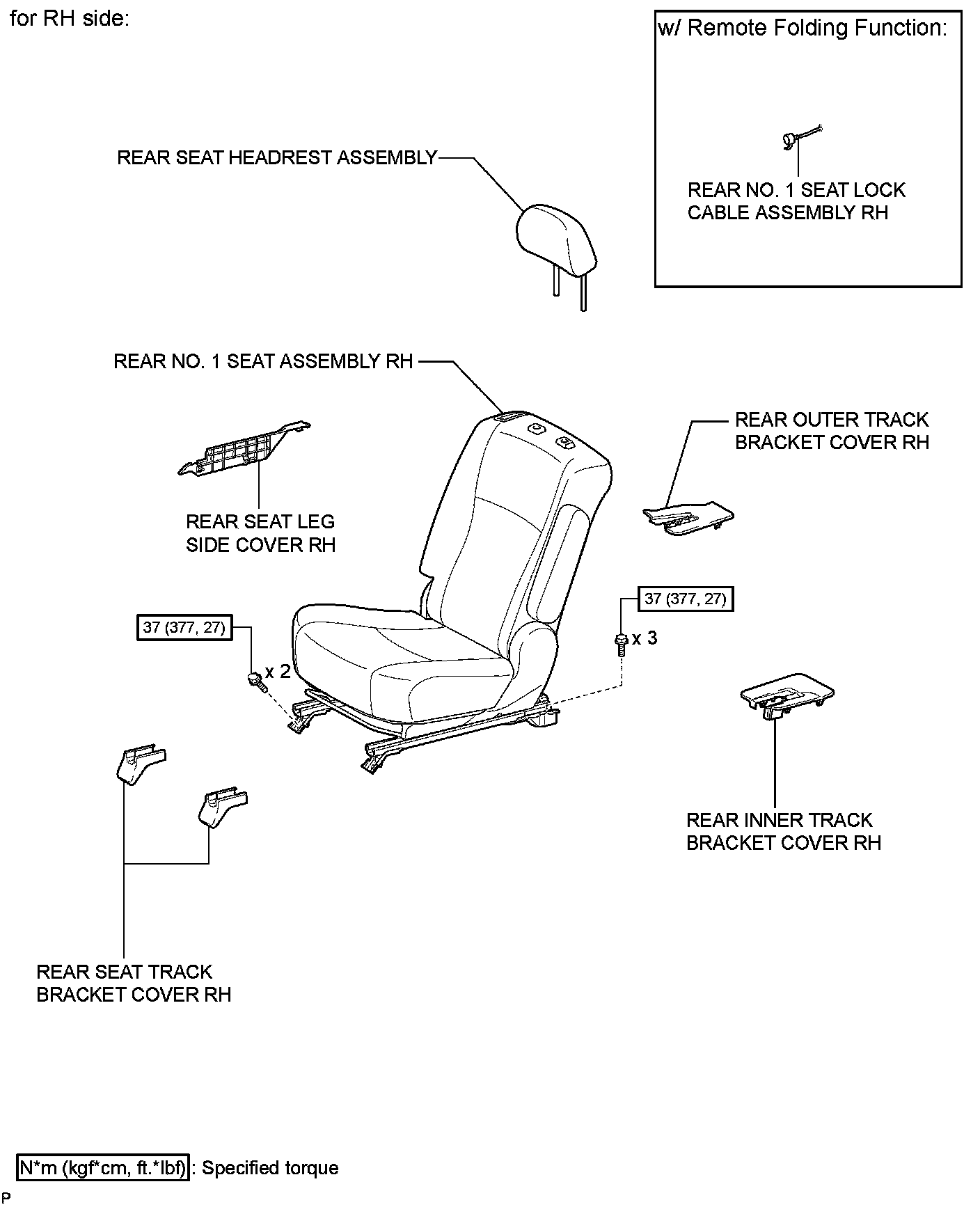 for RH side:

w/ Remote Folding Function:

REAR NO. 1 SEAT LOCK CABLE ASSEMBLY RH

REAR SEAT HEADREST ASSEMBLY

REAR NO. 1 SEAT ASSEMBLY RH

REAR OUTER TRACK BRACKET COVER RH

REAR SEAT LEG SIDE COVER RH

37 (377, 27)

x 3

37 (377, 27)

x 2

REAR INNER TRACK BRACKET COVER RH

REAR SEAT TRACK BRACKET COVER RH

N*m (kgf*cm, ft.*lbf) : Specified torque

P