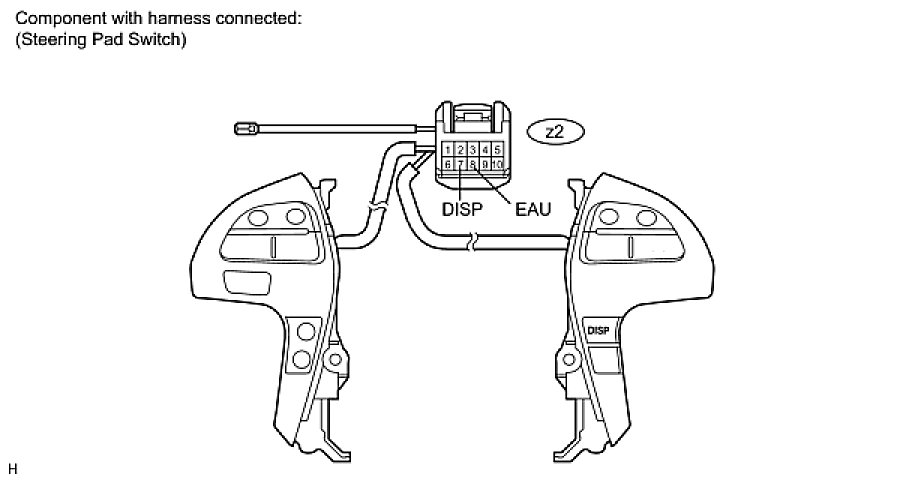 Component with harness connected:
(Steering Pad Switch)

z2

1 2 3 4 5
6 7 8 9 10

DISP EAU

DISP

H