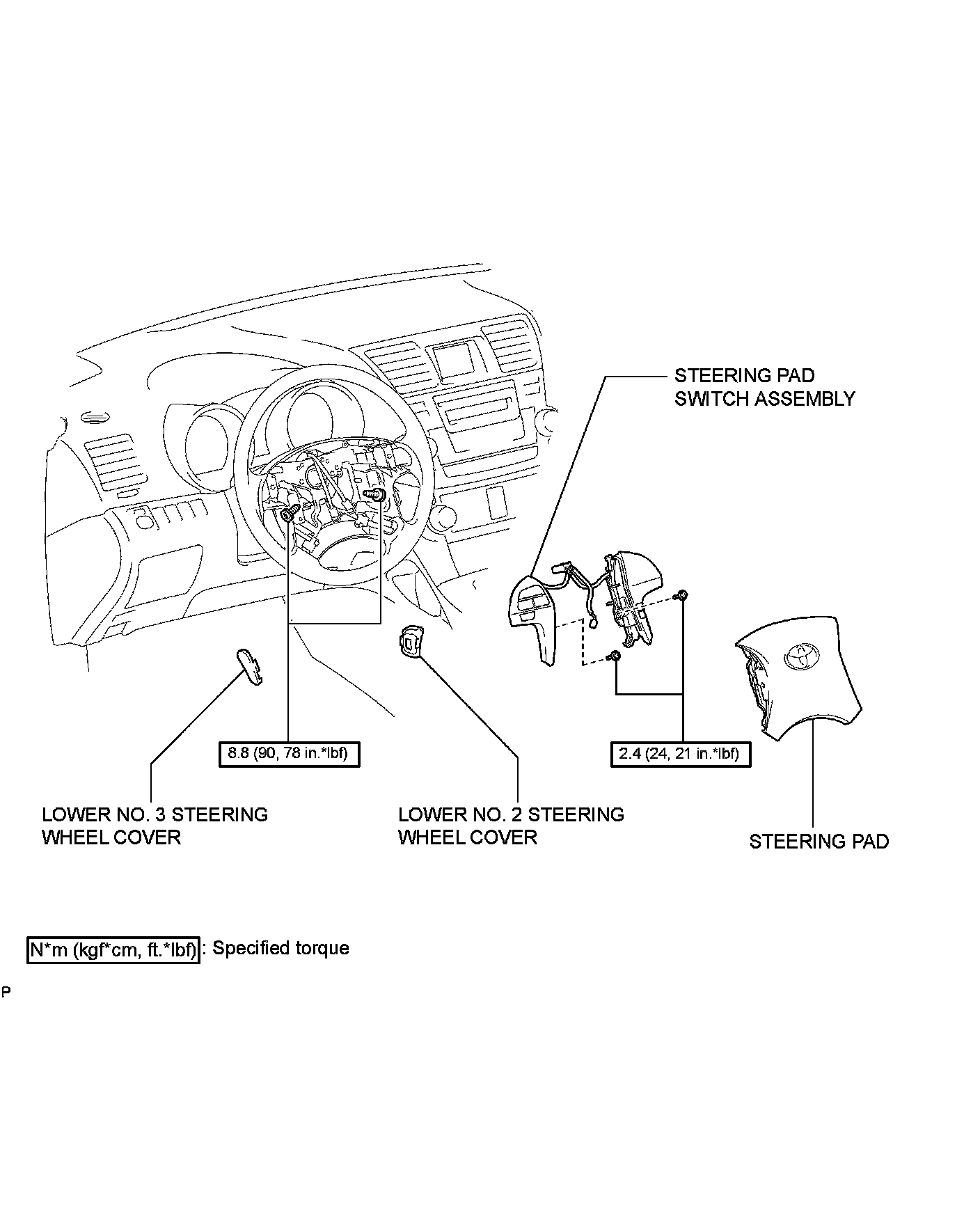 STEERING PAD SWITCH ASSEMBLY

8.8 (90, 78 in.*lbf)

2.4 (24, 21 in.*lbf)

LOWER NO. 3 STEERING WHEEL COVER

LOWER NO. 2 STEERING WHEEL COVER

STEERING PAD

N*m (kgf*cm, ft.*lbf) : Specified torque

P