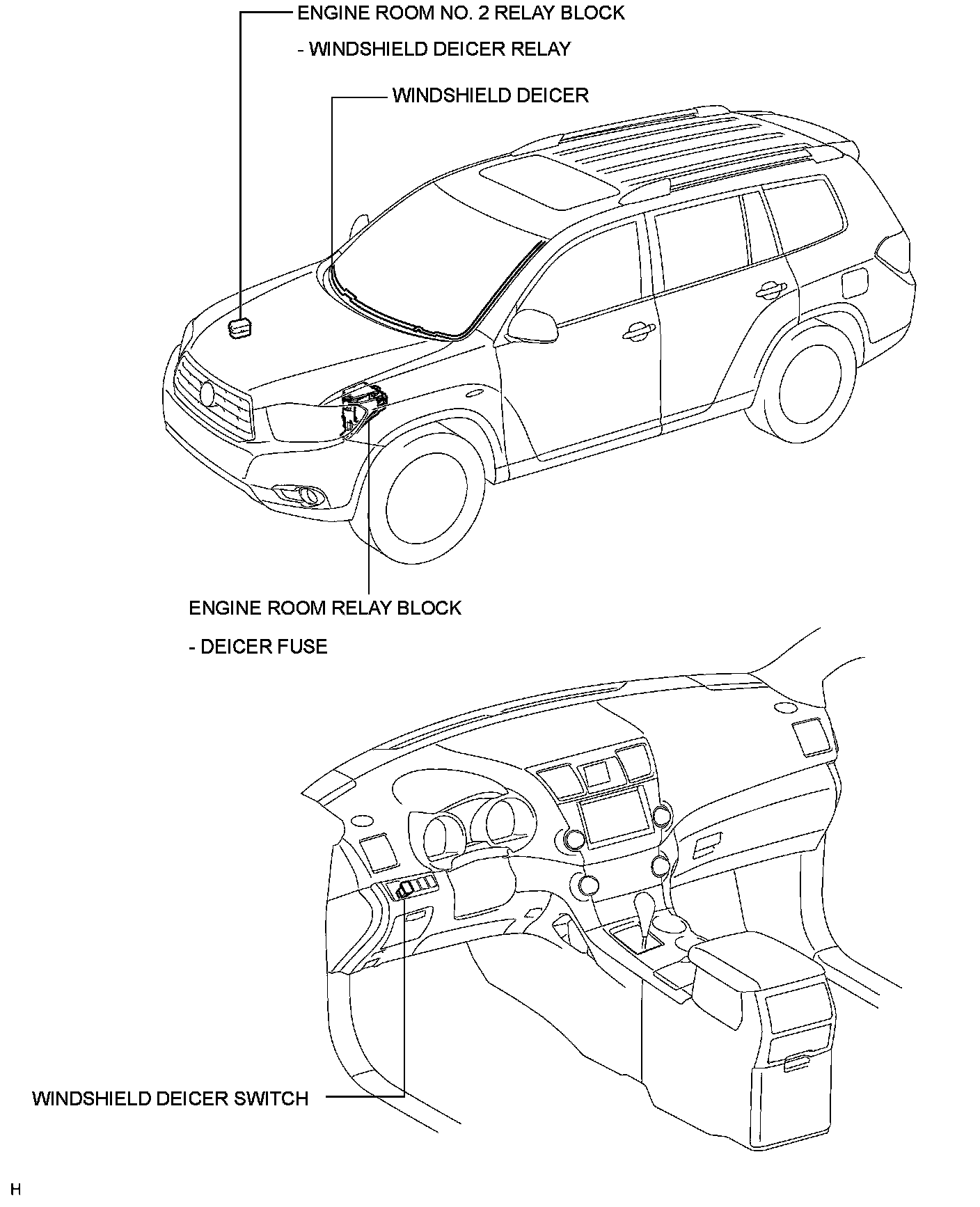 ENGINE ROOM NO. 2 RELAY BLOCK

- WINDSHIELD DEICER RELAY

WINDSHIELD DEICER

ENGINE ROOM RELAY BLOCK

- DEICER FUSE

WINDSHIELD DEICER SWITCH

H