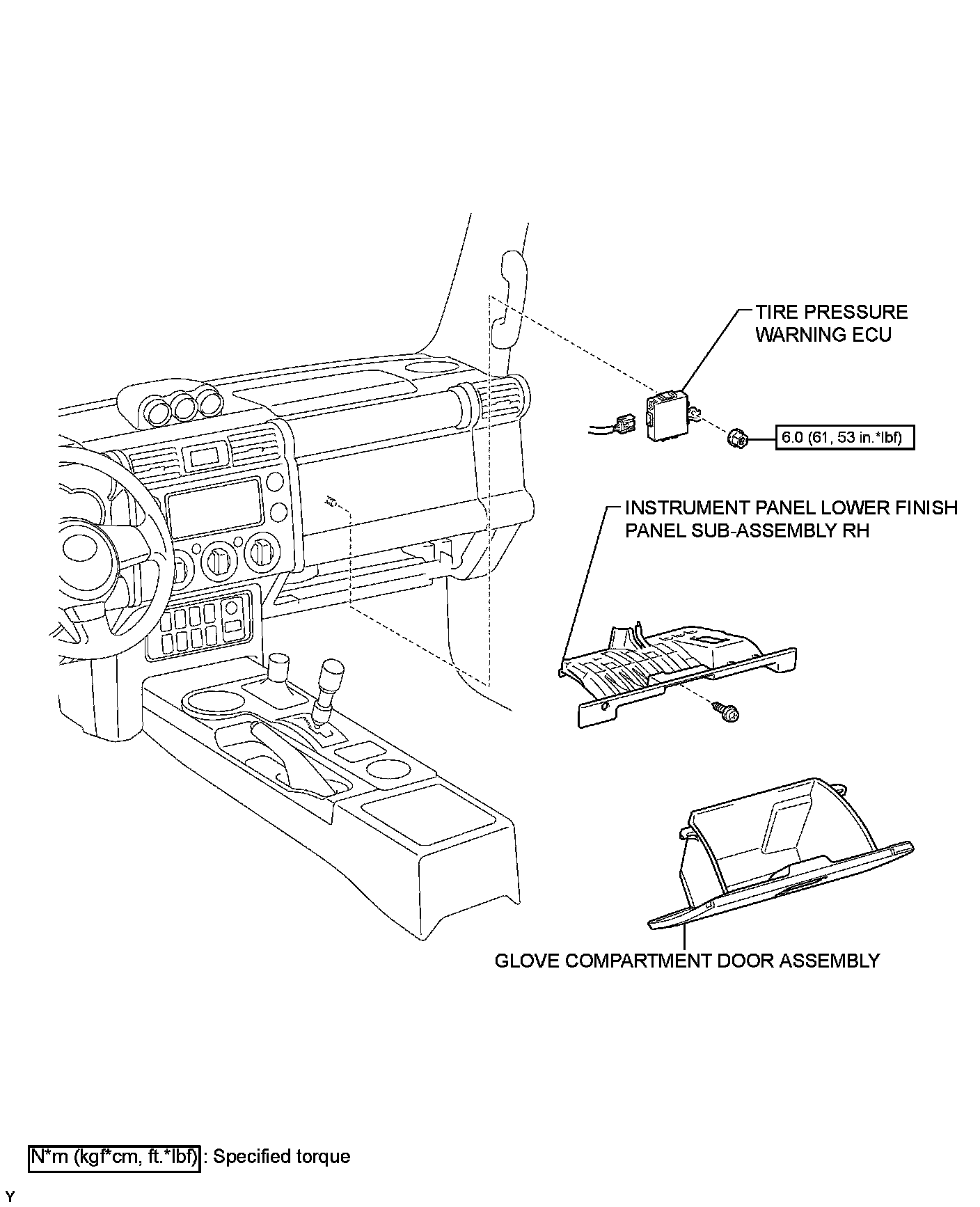 TIRE PRESSURE WARNING ECU

6.0 (61, 53 in.*lbf)

INSTRUMENT PANEL LOWER FINISH PANEL SUB-ASSEMBLY RH

GLOVE COMPARTMENT DOOR ASSEMBLY

N*m (kgf*cm, ft.*lbf) : Specified torque

Y