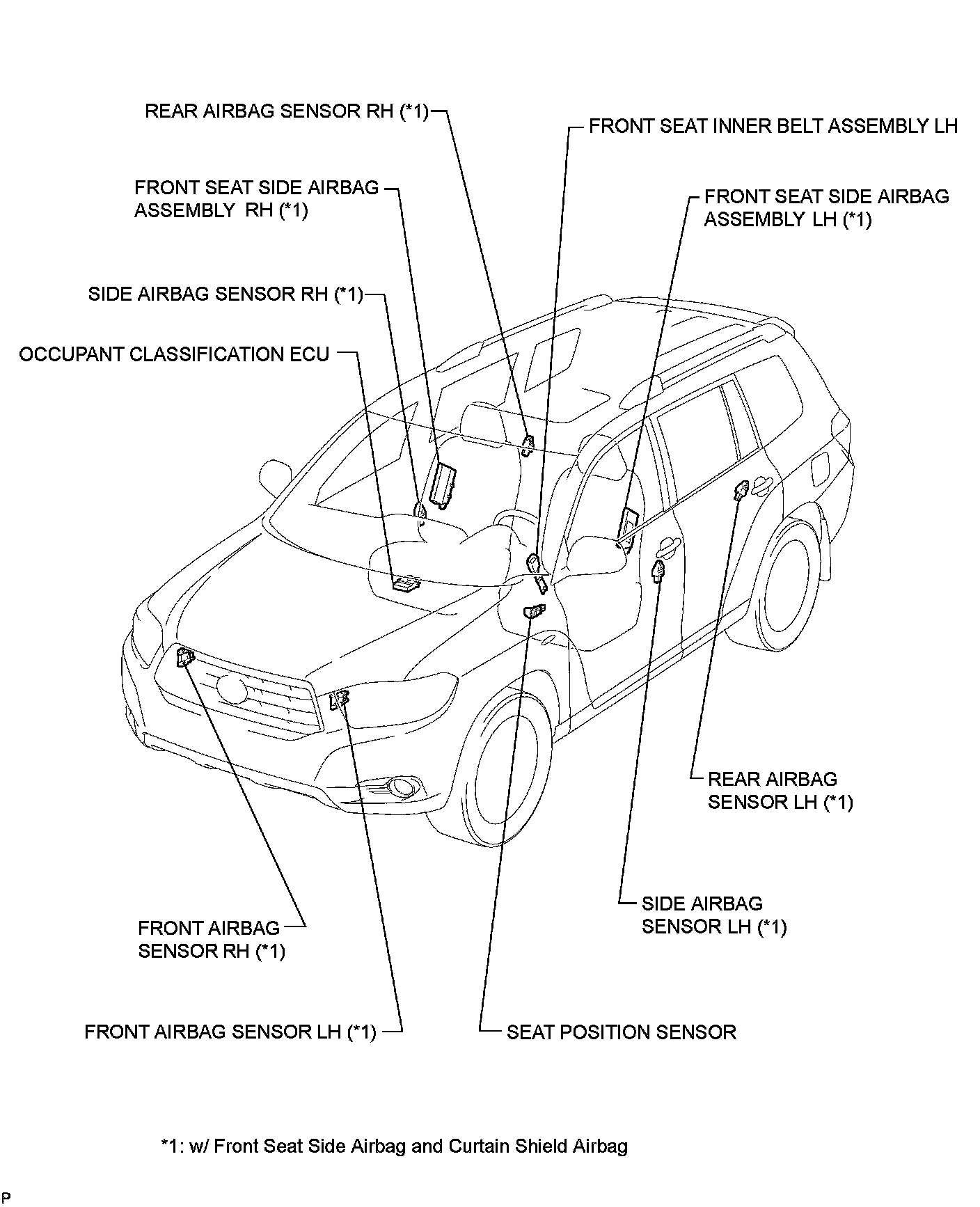 REAR AIRBAG SENSOR RH (*1)

FRONT SEAT INNER BELT ASSEMBLY LH

FRONT SEAT SIDE AIRBAG ASSEMBLY RH (*1)

FRONT SEAT SIDE AIRBAG ASSEMBLY LH (*1)

SIDE AIRBAG SENSOR RH (*1)

OCCUPANT CLASSIFICATION ECU

REAR AIRBAG SENSOR LH (*1)

SIDE AIRBAG SENSOR LH (*1)

FRONT AIRBAG SENSOR RH (*1)

FRONT AIRBAG SENSOR LH (*1)

SEAT POSITION SENSOR

*1: w/ Front Seat Side Airbag and Curtain Shield Airbag

P