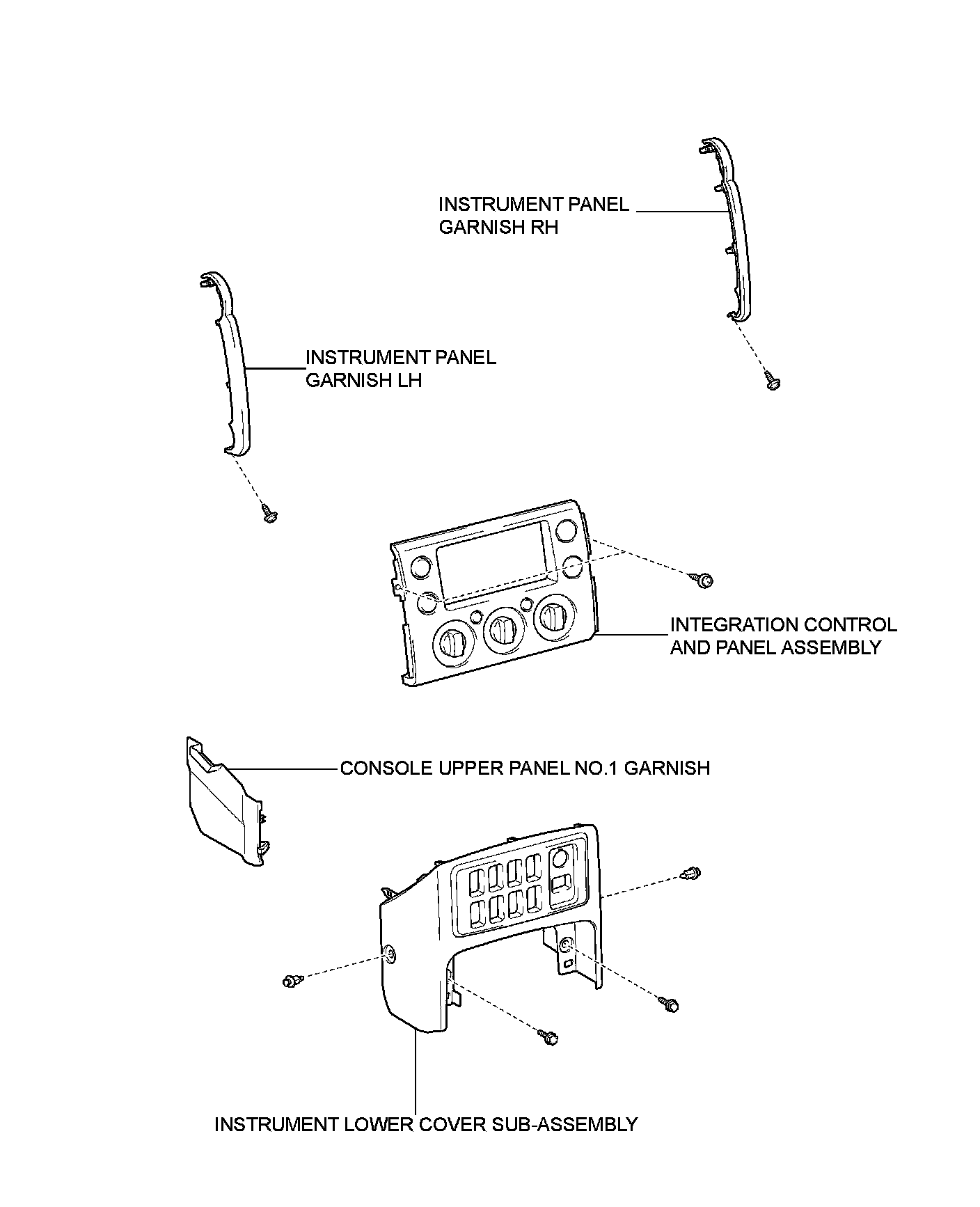 INSTRUMENT PANEL
GARNISH RH

INSTRUMENT PANEL
GARNISH LH

INTEGRATION CONTROL
AND PANEL ASSEMBLY

CONSOLE UPPER PANEL NO.1 GARNISH

INSTRUMENT LOWER COVER SUB-ASSEMBLY