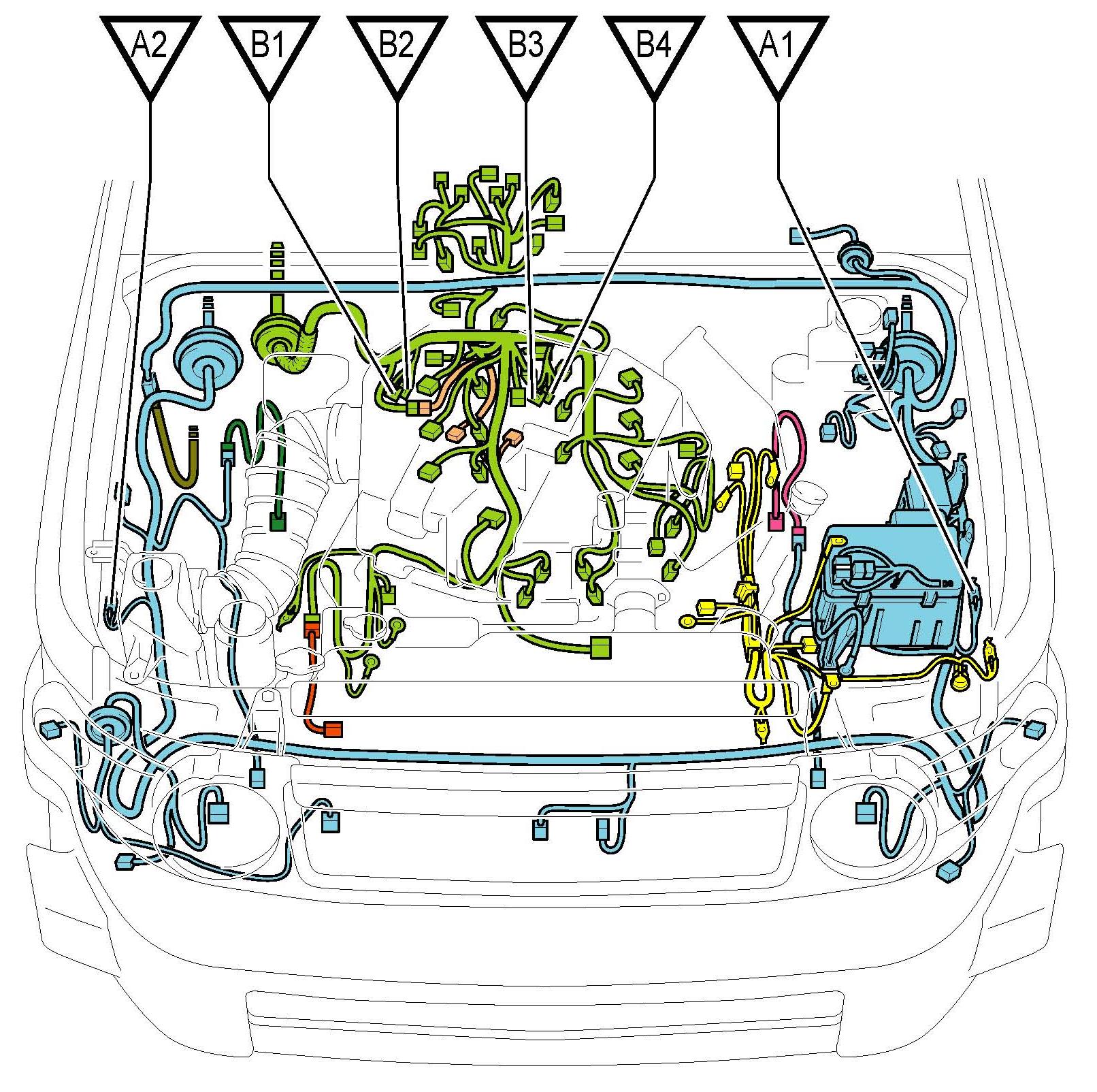 A2 B1 B2 B3 B4 A1