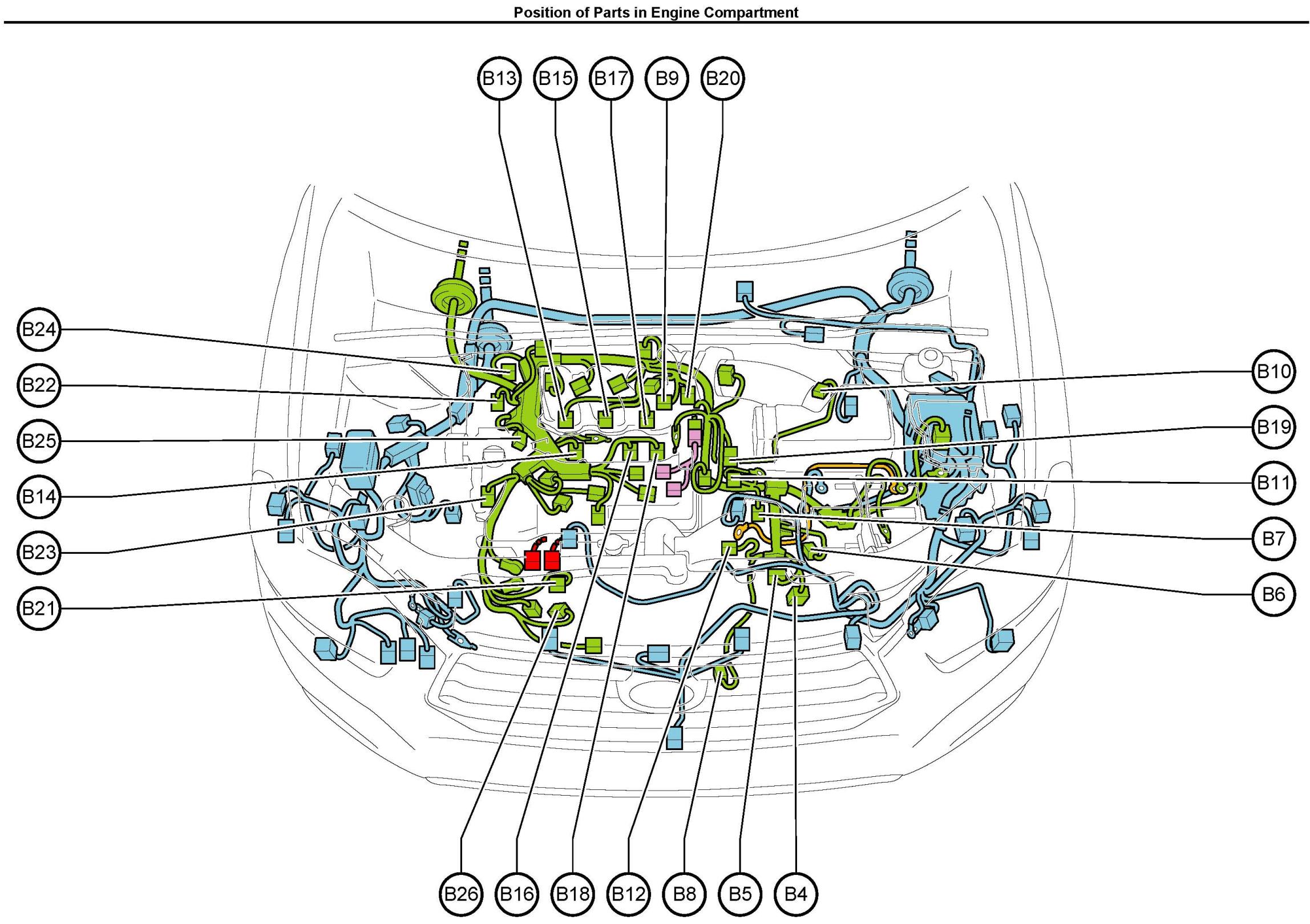 Position of Parts in Engine Compartment

B13 B15 B17 B9 B20

B24
B22
B25
B14
B23
B21

B10
B19
B11
B7
B6

B26 B16 B18 B12 B8 B5 B4