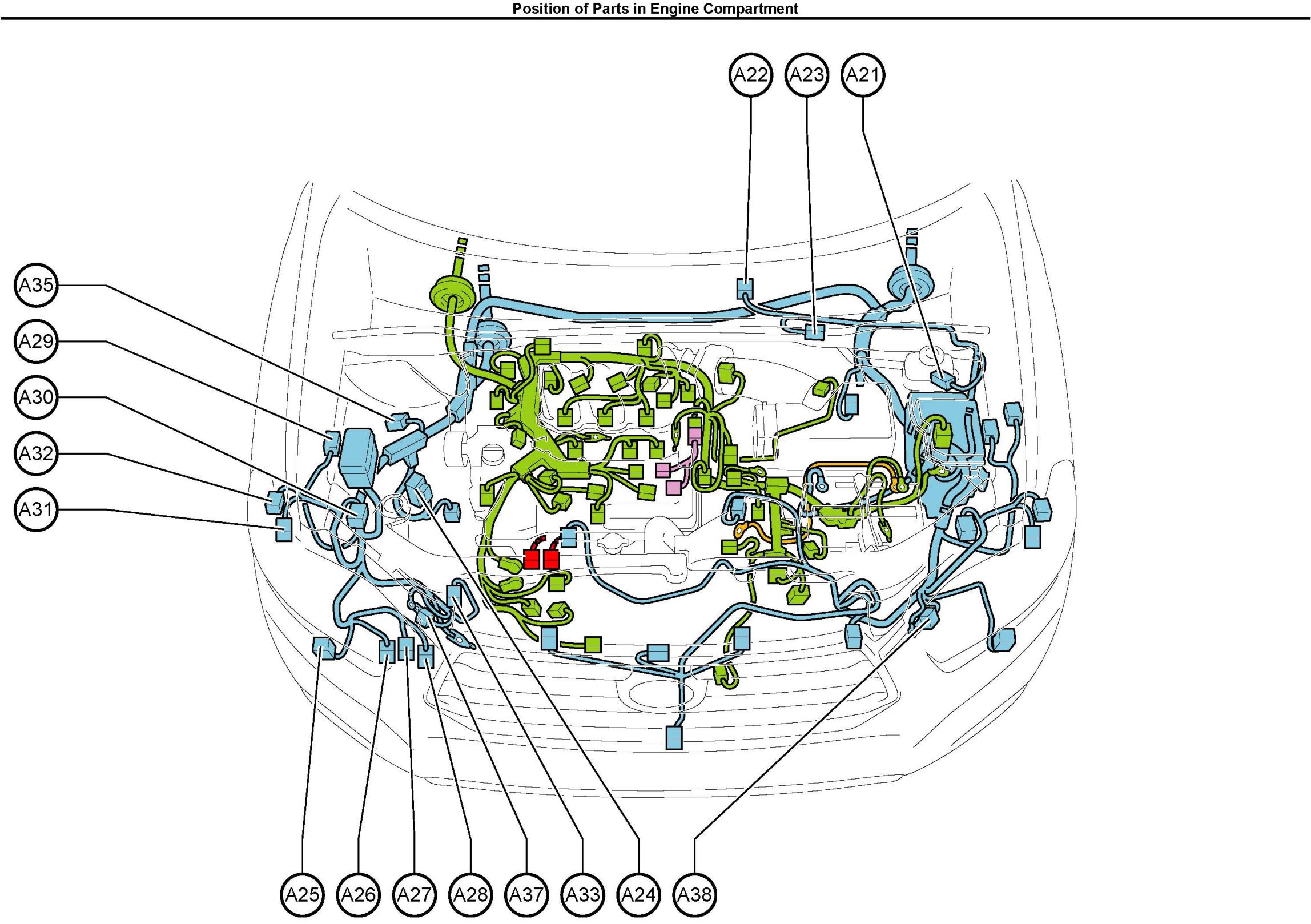 Position of Parts in Engine Compartment

A22 A23 A21

A35
A29
A30
A32
A31

A25 A26 A27 A28 A37 A33 A24 A38