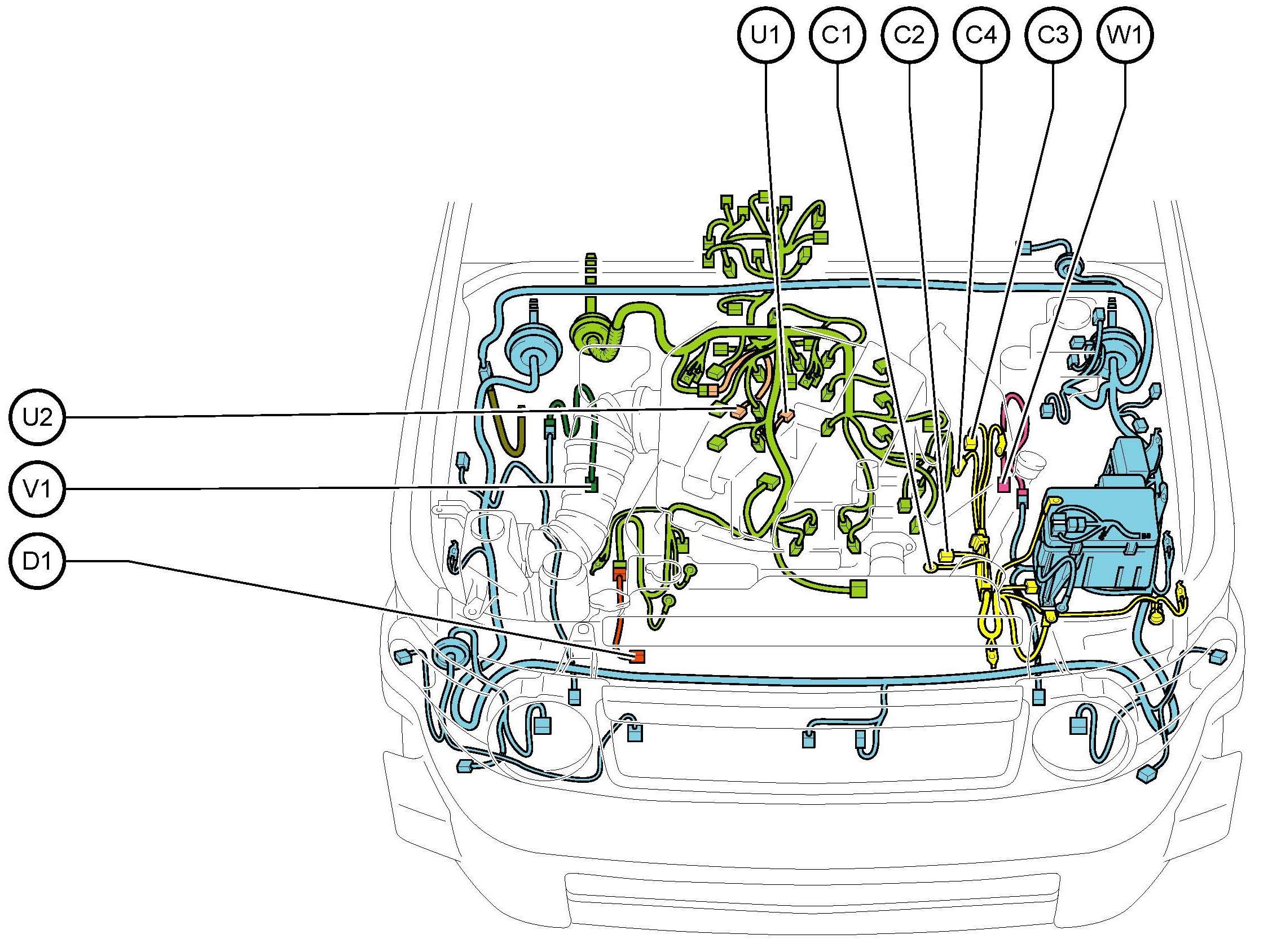 U1
C1
C2
C4
C3
W1
U2
V1
D1