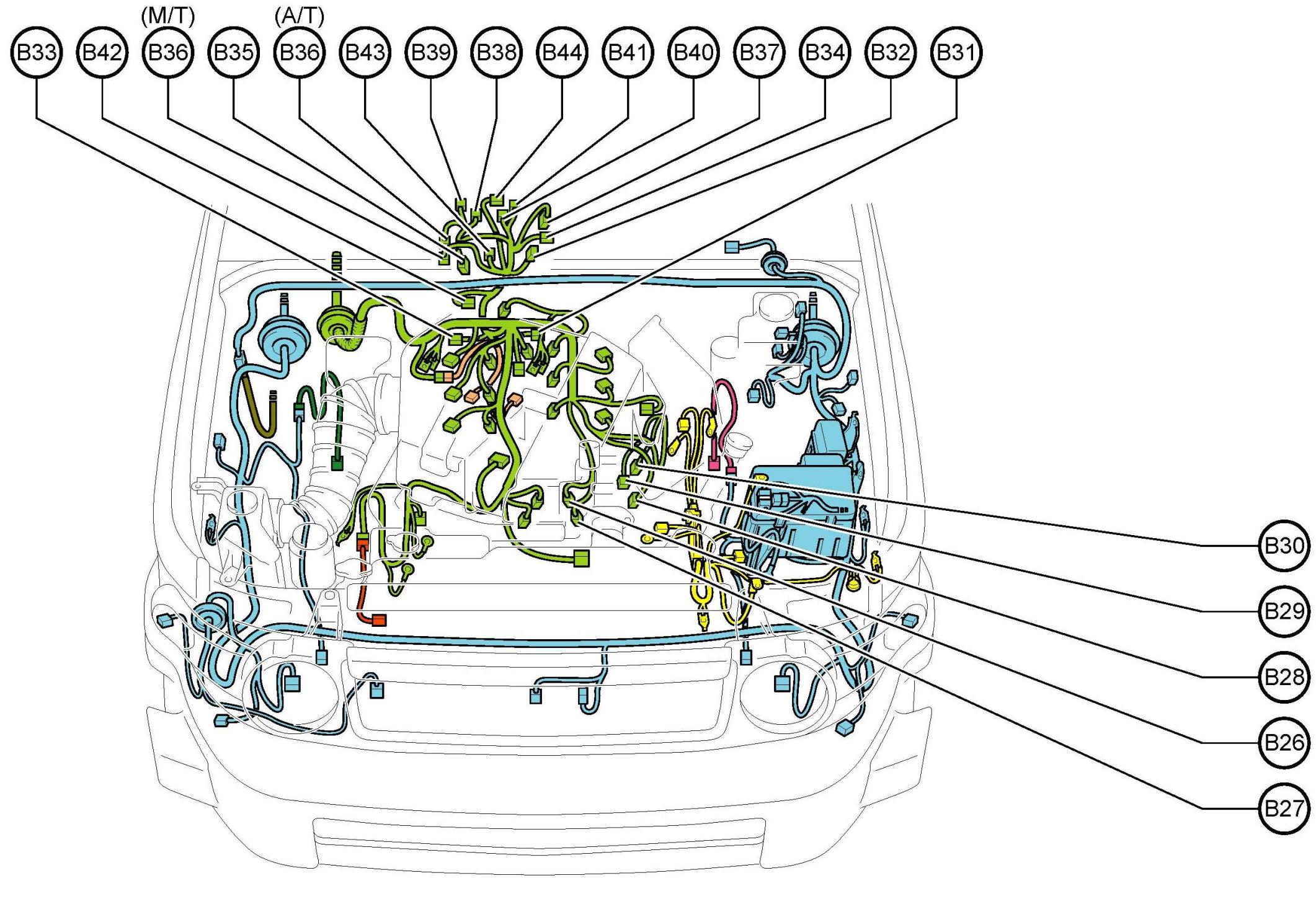 (M/T)
(A/T)
B33
B42
B36
B35
B36
B43
B39
B38
B44
B41
B40
B37
B34
B32
B31
B30
B29
B28
B26
B27