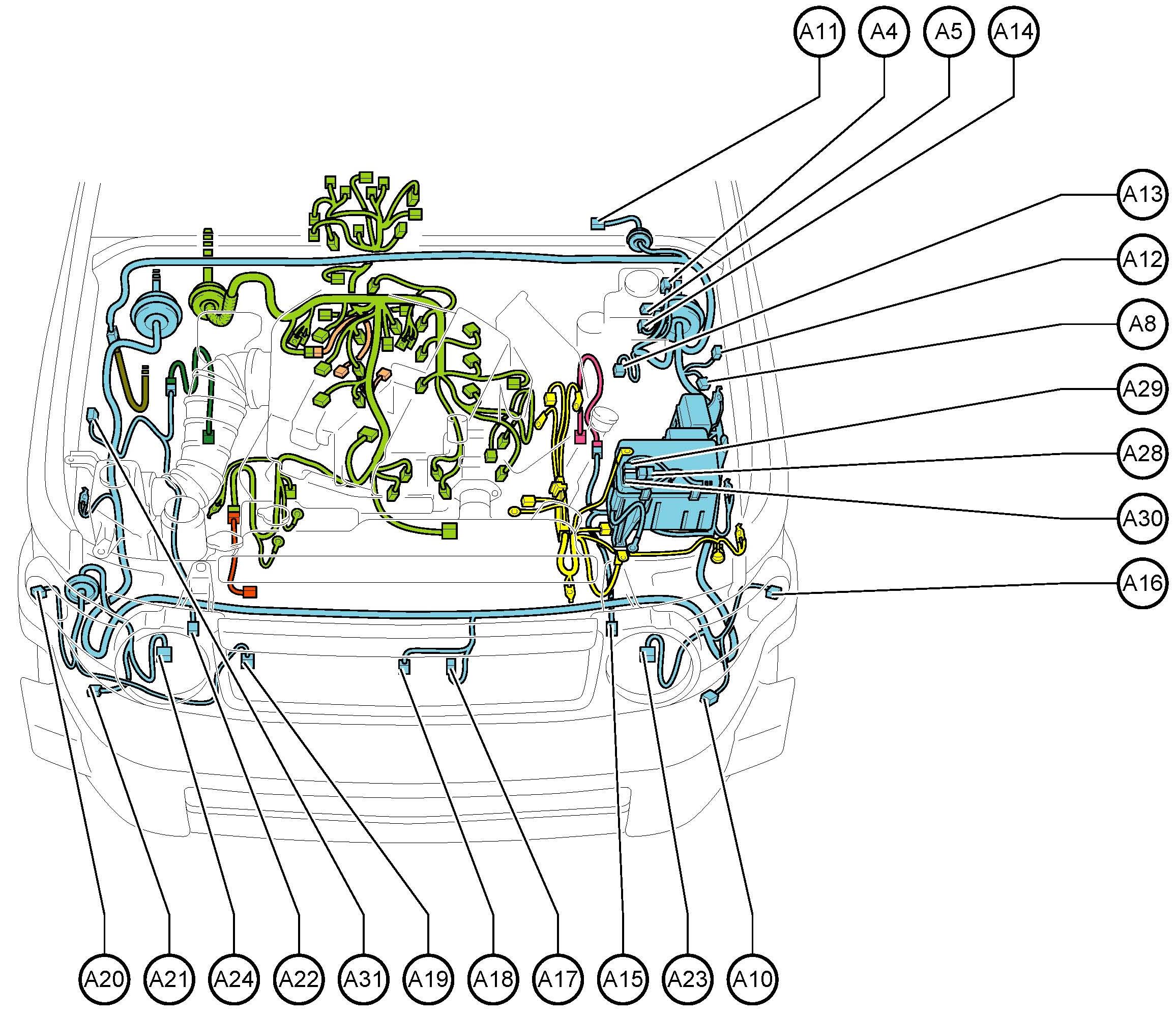 A11 A4 A5 A14

A13

A12

A8

A29

A28

A30

A16

A20 A21 A24 A22 A31 A19 A18 A17 A15 A23 A10