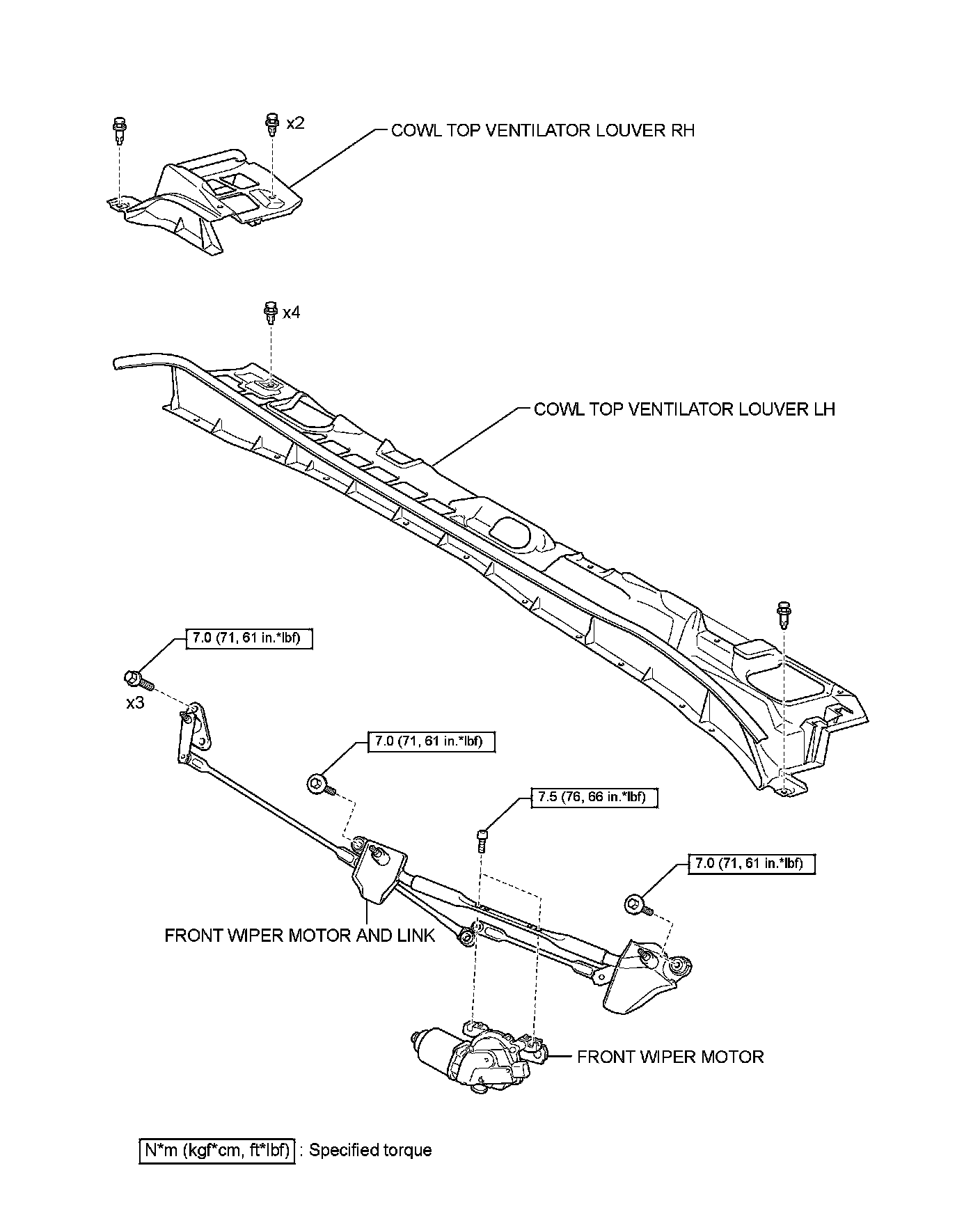 x2

COWL TOP VENTILATOR LOUVER RH

x4

COWL TOP VENTILATOR LOUVER LH

7.0 (71, 61 in.*lbf)

x3

7.0 (71, 61 in.*lbf)

7.5 (76, 66 in.*lbf)

7.0 (71, 61 in.*lbf)

FRONT WIPER MOTOR AND LINK

FRONT WIPER MOTOR

N*m (kgf*cm, ft*lbf) : Specified torque