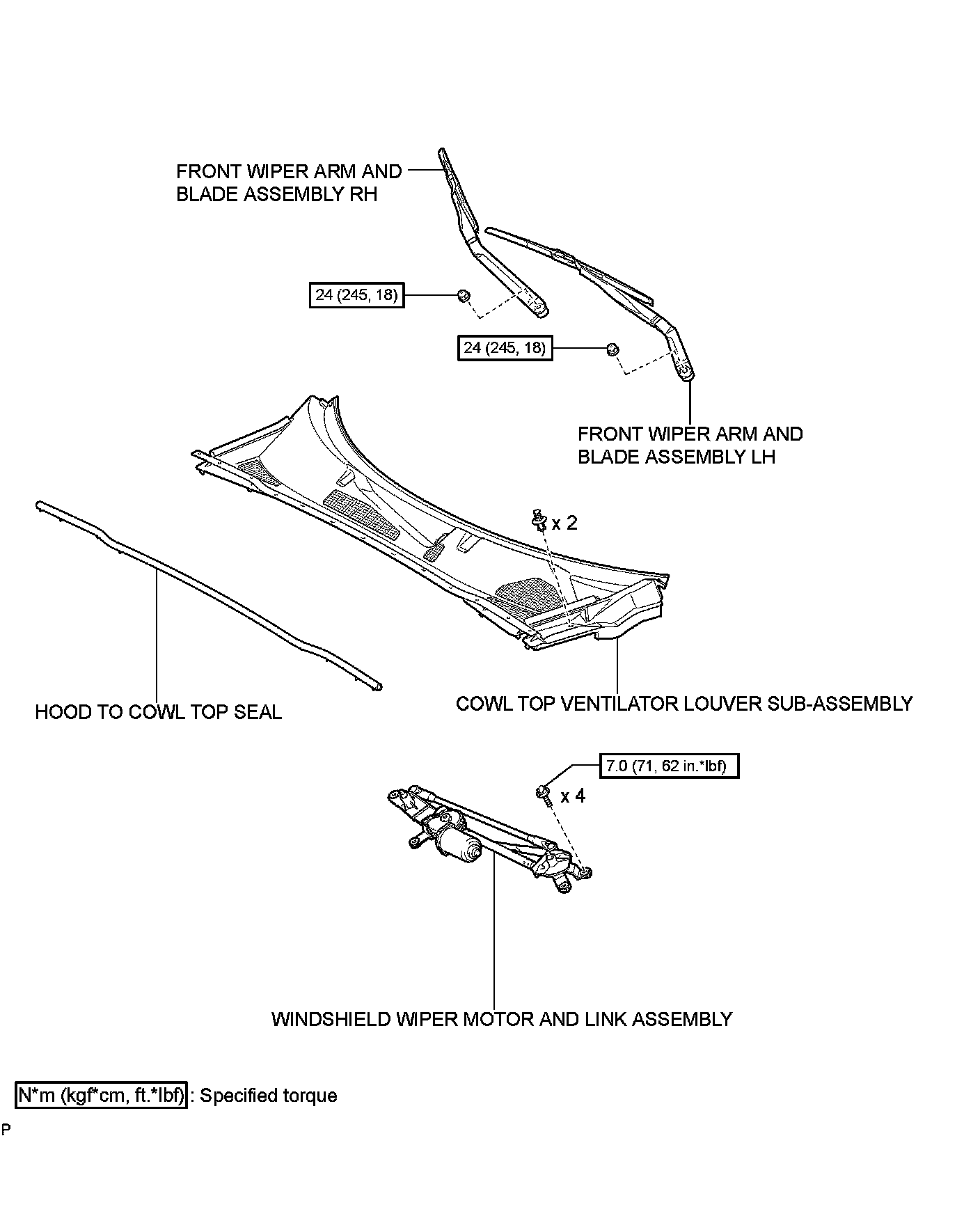 FRONT WIPER ARM AND BLADE ASSEMBLY RH

24 (245, 18)

24 (245, 18)

FRONT WIPER ARM AND BLADE ASSEMBLY LH

x 2

HOOD TO COWL TOP SEAL

COWL TOP VENTILATOR LOUVER SUB-ASSEMBLY

7.0 (71, 62 in.*lbf)

x 4

WINDSHIELD WIPER MOTOR AND LINK ASSEMBLY

N*m (kgf*cm, ft.*lbf) : Specified torque

P