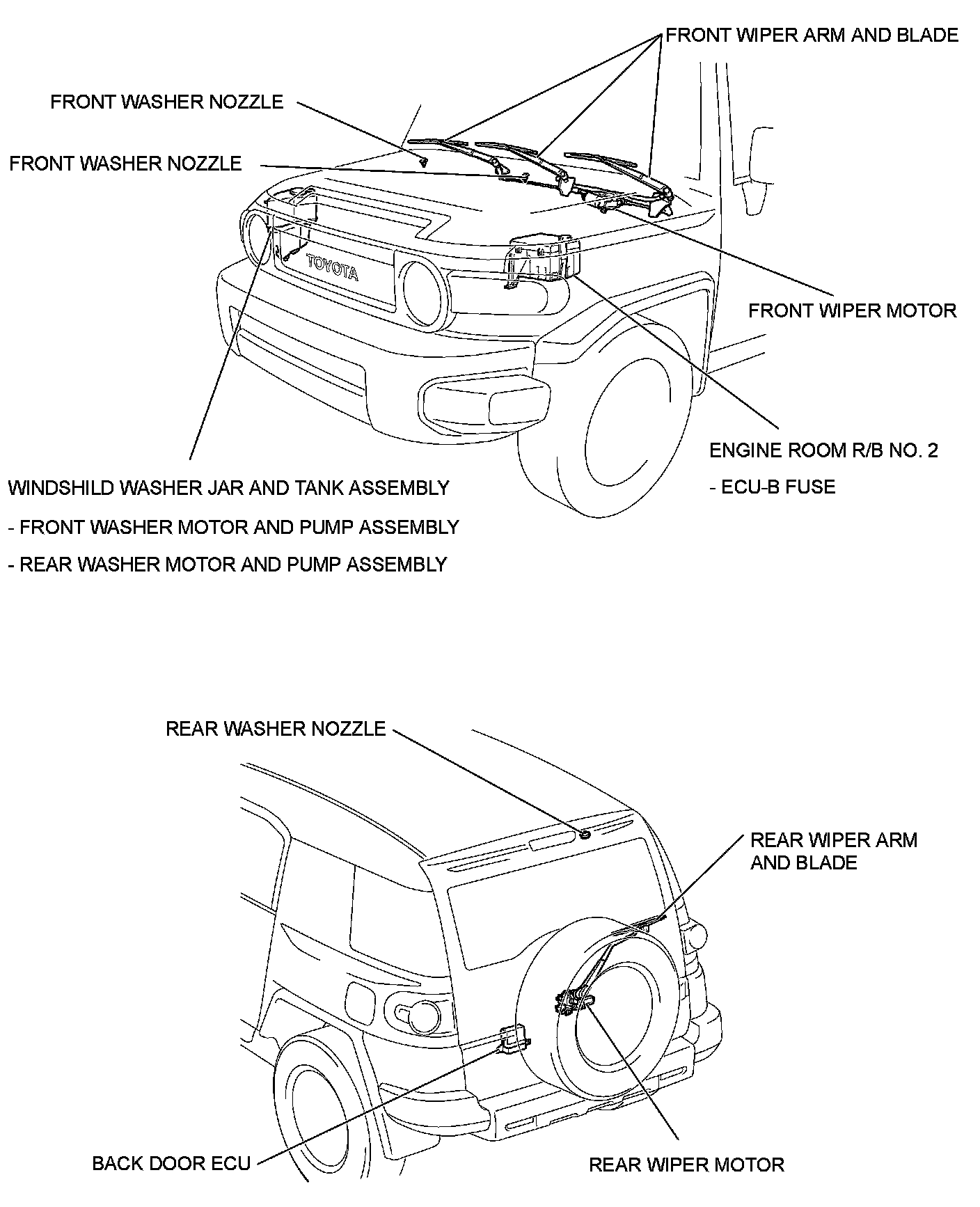 FRONT WIPER ARM AND BLADE

FRONT WASHER NOZZLE

FRONT WASHER NOZZLE

TOYOTA

FRONT WIPER MOTOR

ENGINE ROOM R/B NO. 2

- ECU-B FUSE

WINDSHILD WASHER JAR AND TANK ASSEMBLY

- FRONT WASHER MOTOR AND PUMP ASSEMBLY

- REAR WASHER MOTOR AND PUMP ASSEMBLY

REAR WASHER NOZZLE

REAR WIPER ARM AND BLADE

BACK DOOR ECU

REAR WIPER MOTOR