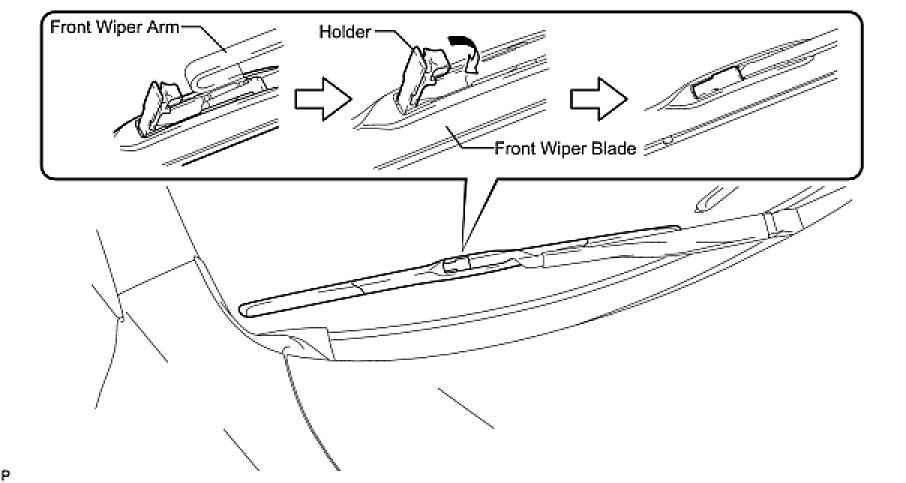 Front Wiper Arm

Holder

Front Wiper Blade

P